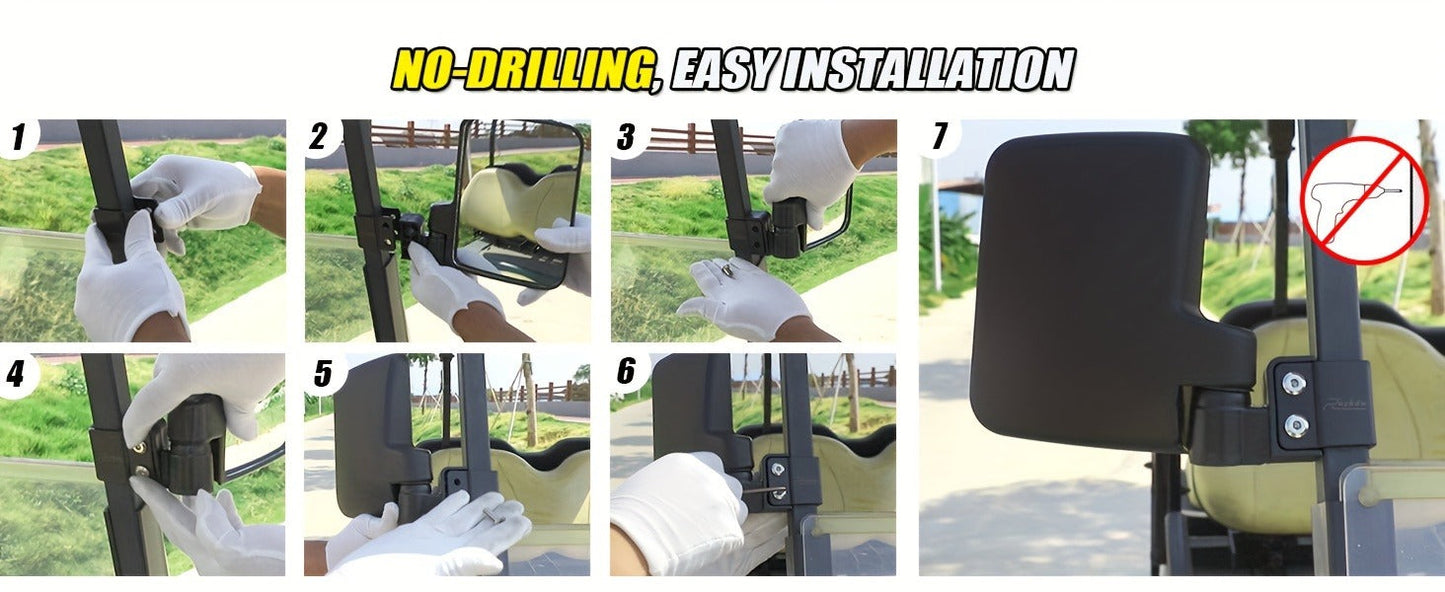 NO-DRILLING, EASY INSTALLATION

1

2

3

4

5

6

7