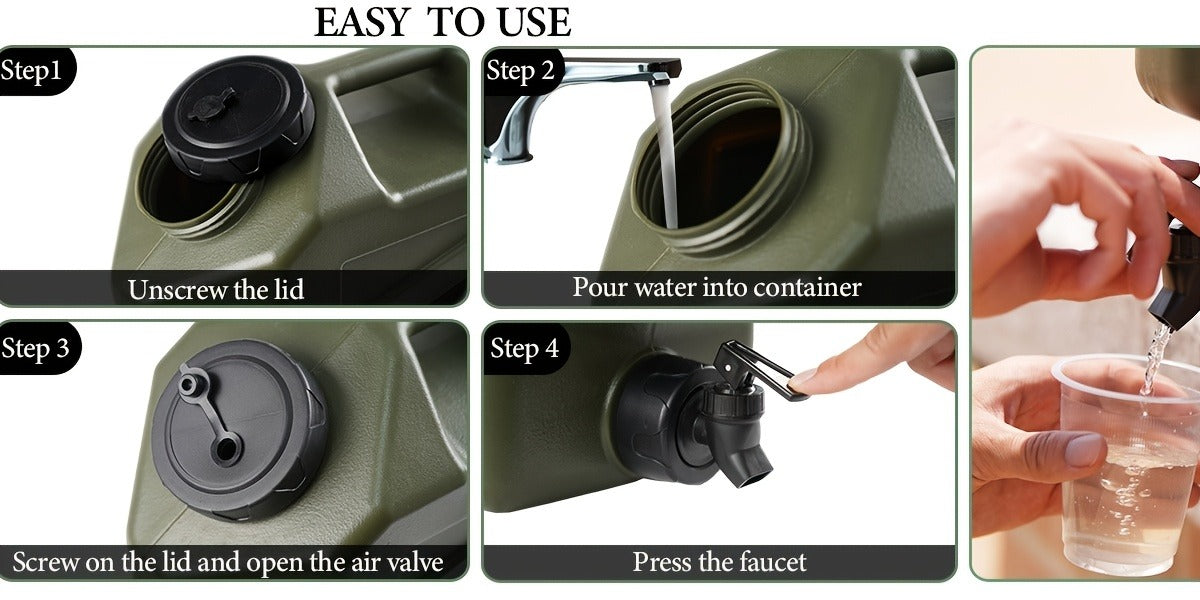 EASY TO USE

Step1

Unscrew the lid

Step 2

Pour water into container

Step 3

Screw on the lid and open the air valve

Step 4

Press the faucet