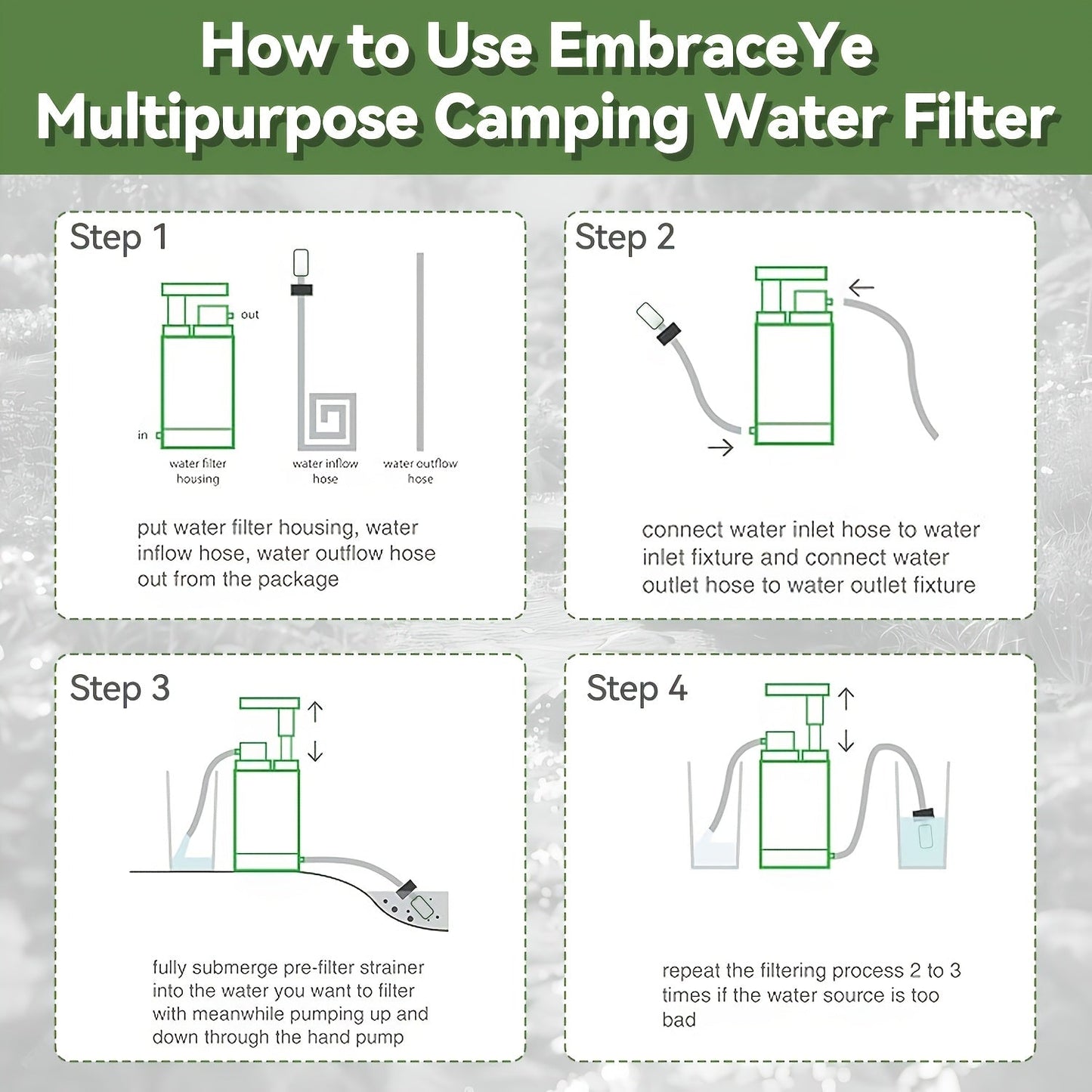 How to Use EmbraceYe Multipurpose Camping Water Filter

Step 1

out

in

water filter housing

water inflow hose

water outflow hose

put water filter housing, water inflow hose, water outflow hose out from the package

Step 2

connect water inlet hose to water inlet fixture and connect water outlet hose to water outlet fixture

Step 3

fully submerge pre-filter strainer into the water you want to filter with meanwhile pumping up and down through the hand pump

Step 4

repeat the filtering process 2 to 3 times if the water source is too bad