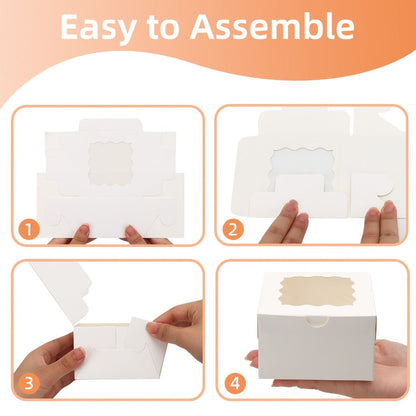 Easy to Assemble

1

2

3

4