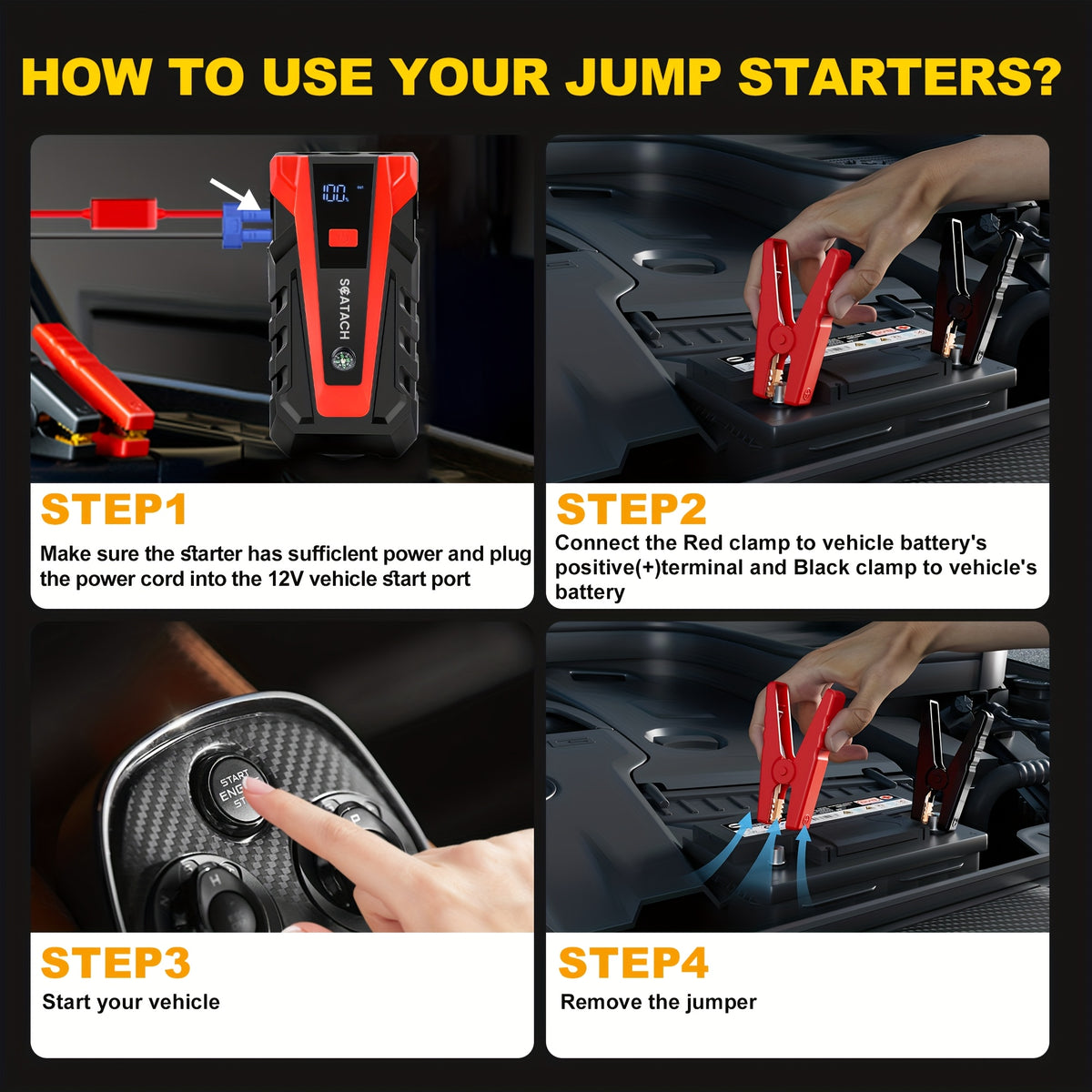 HOW TO USE YOUR JUMP STARTERS?

100

SEATACH

STEP1

Make sure the starter has sufficlent power and plug the power cord into the 12V vehicle start port

STEP2

Connect the Red clamp to vehicle battery's positive(+)terminal and Black clamp to vehicle's battery

START ENG ST

STEP3

Start your vehicle

STEP4

Remove the jumper