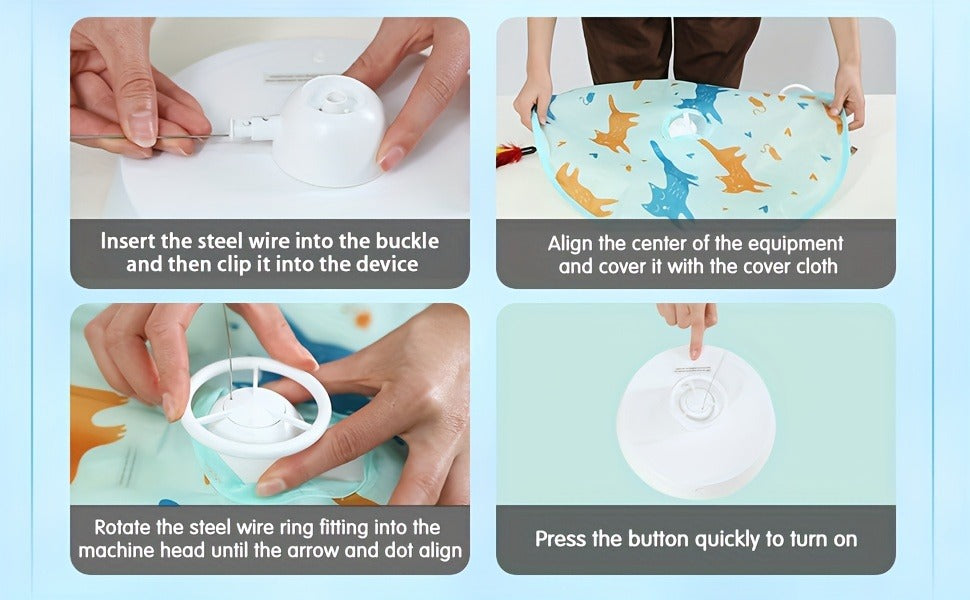 Insert the steel wire into the buckle and then clip it into the device

Align the center of the equipment and cover it with the cover cloth

Rotate the steel wire ring fitting into the machine head until the arrow and dot align

Press the button quickly to turn on