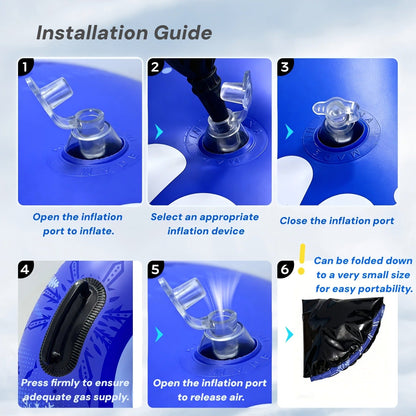 Installation Guide

1

Open the inflation port to inflate.

2

Select an appropriate inflation device

3

Close the inflation port

4

Press firmly to ensure adequate gas supply.

5

Open the inflation port to release air.

6

Can be folded down to a very small size for easy portability.