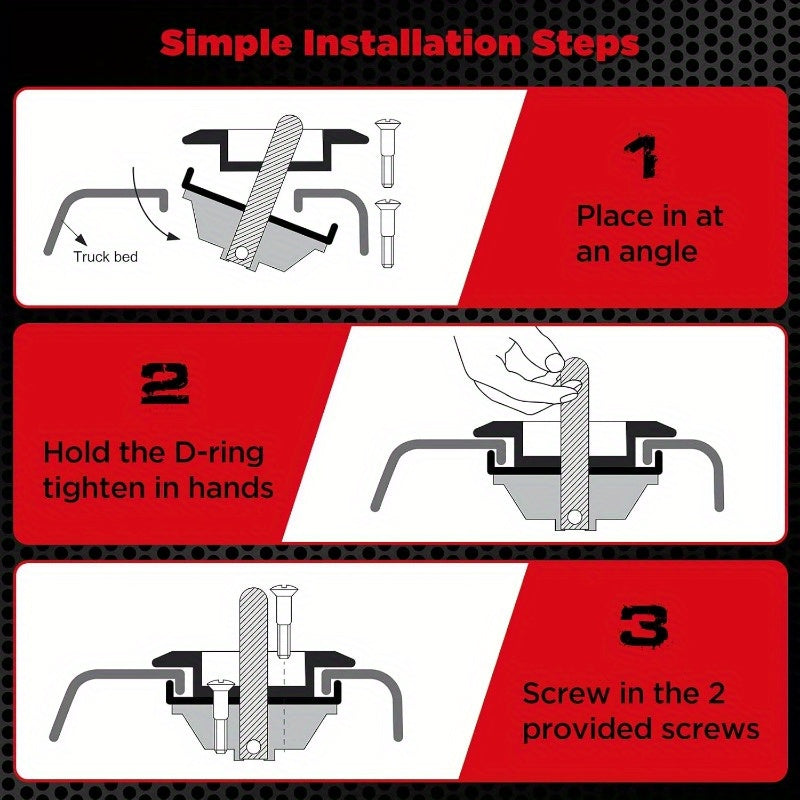 Simple Installation Steps

Truck bed

1

Place in at an angle

2

Hold the D-ring tighten in hands

3

Screw in the 2 provided screws