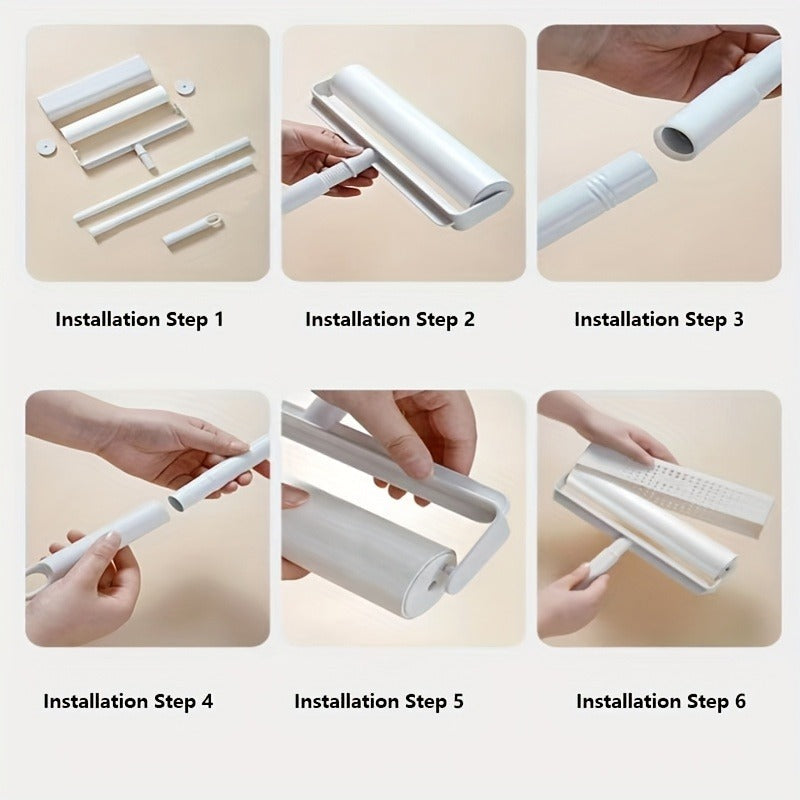 Installation Step 1

Installation Step 2

Installation Step 3

Installation Step 4

Installation Step 5

Installation Step 6