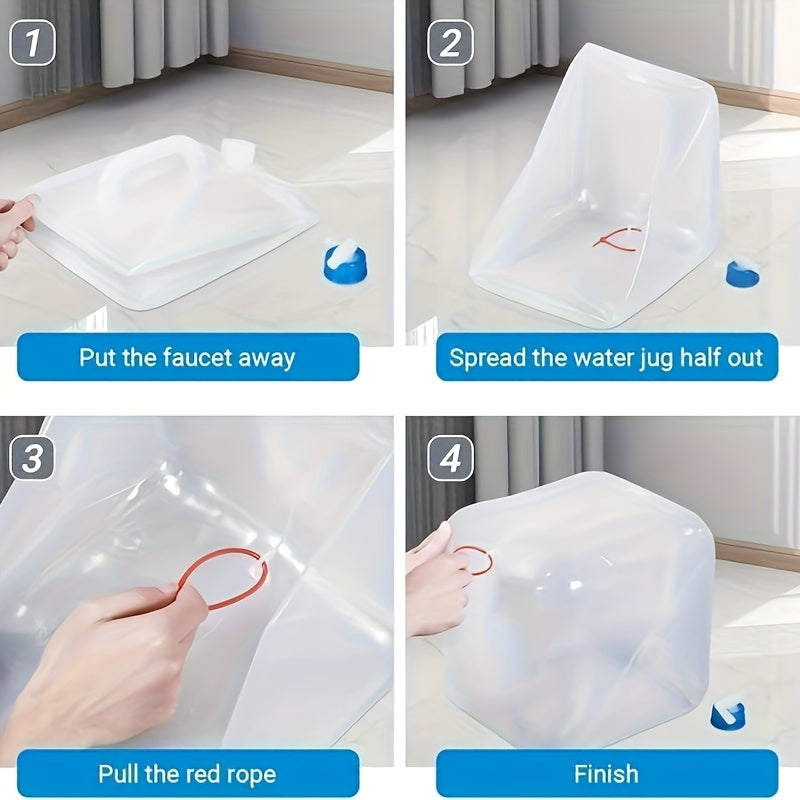 1

Put the faucet away

2

Spread the water jug half out

3

Pull the red rope

4

Finish