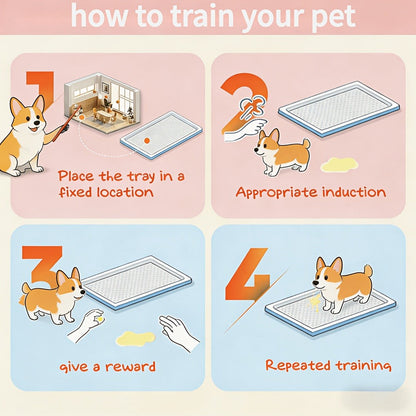 how to train your pet

1
Place the tray in a fixed location

2
Appropriate induction

3
give a reward

4
Repeated training