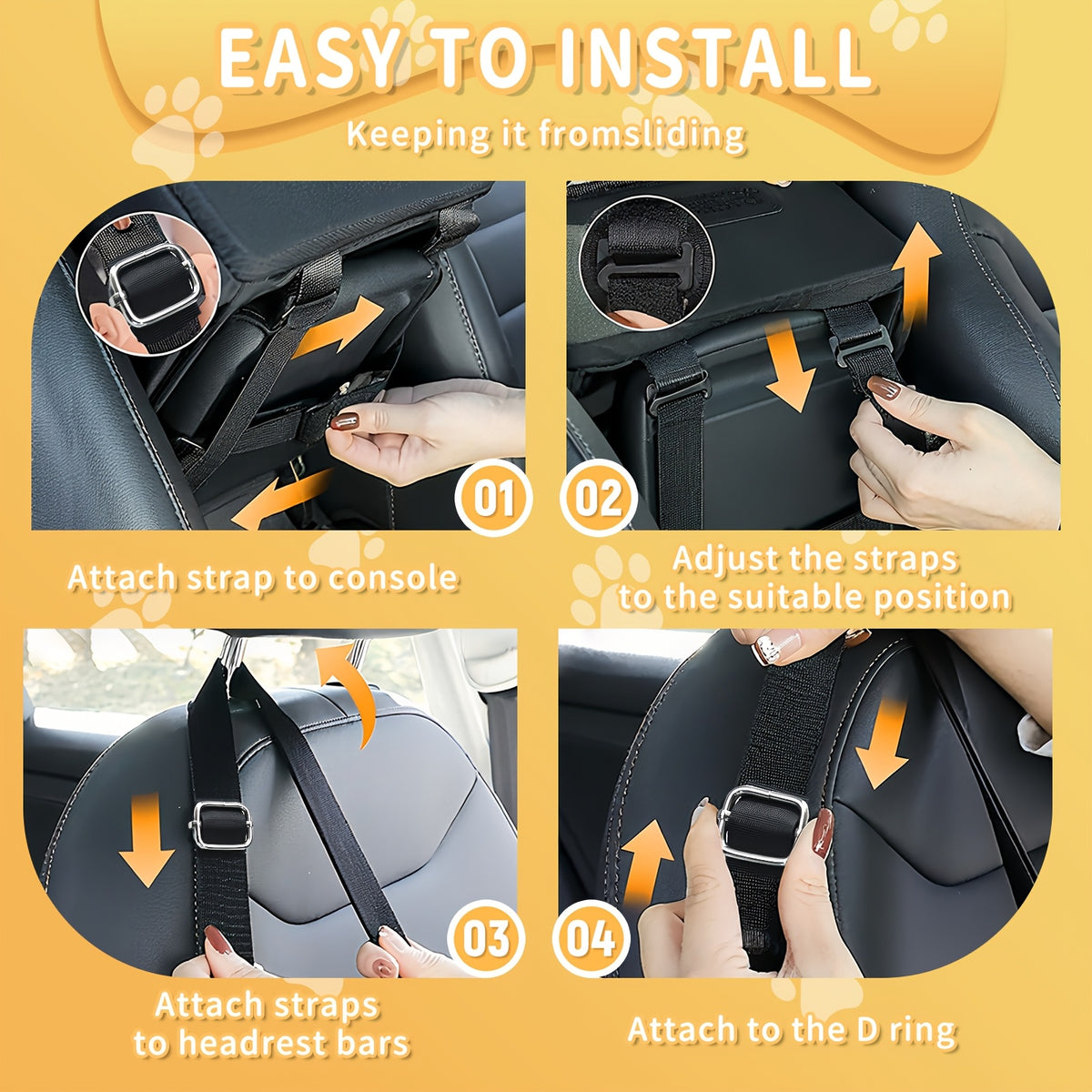 EASY TO INSTALL

Keeping it fromsliding

01

Attach strap to console

02

Adjust the straps to the suitable position

03

Attach straps to headrest bars

04

Attach to the D ring