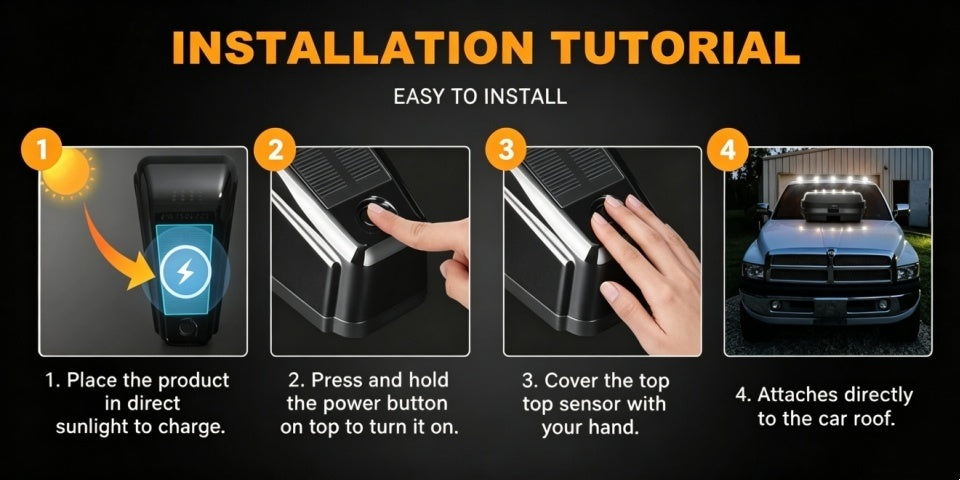 INSTALLATION TUTORIAL

EASY TO INSTALL

1

2

3

4

1. Place the product in direct sunlight to charge.

2. Press and hold the power button on top to turn it on.

3. Cover the top top sensor with your hand.

4. Attaches directly to the car roof.