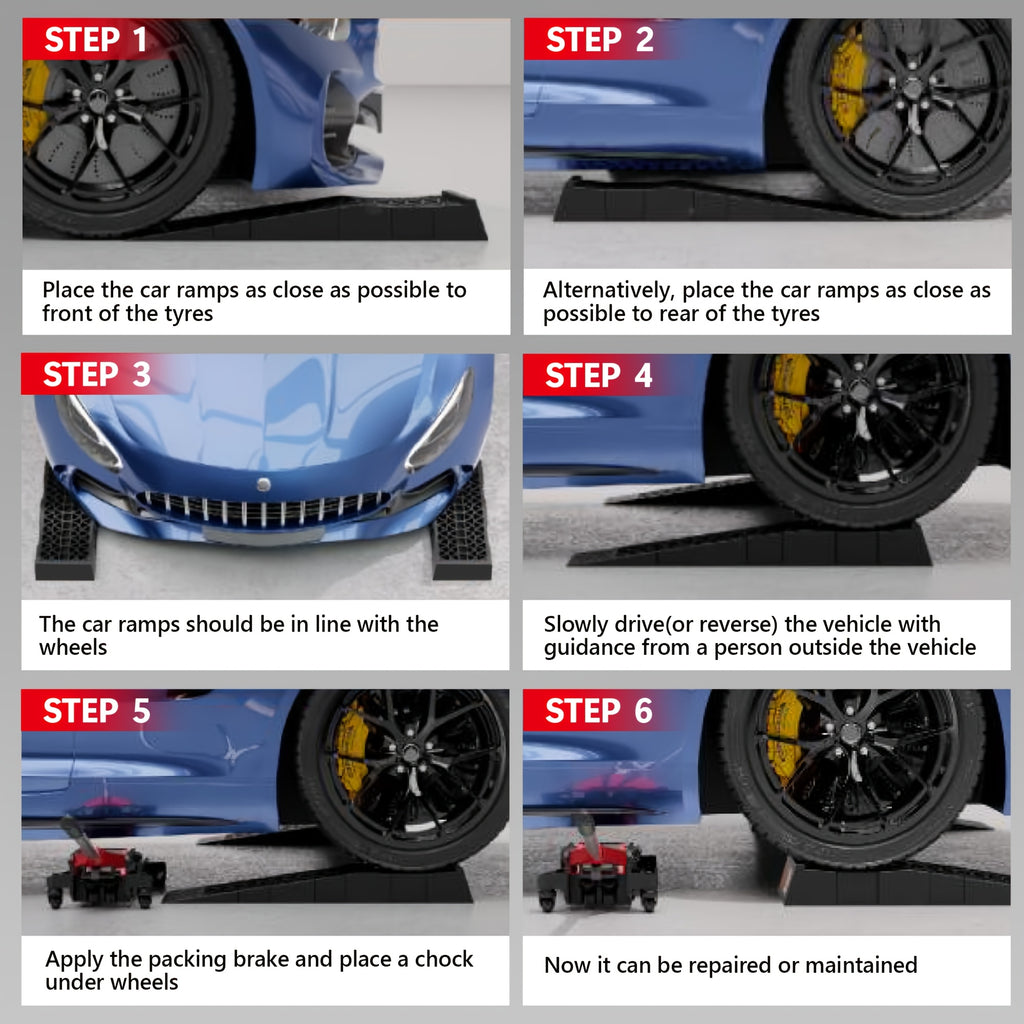 STEP 1

Place the car ramps as close as possible to front of the tyres

STEP 2

Alternatively, place the car ramps as close as possible to rear of the tyres

STEP 3

The car ramps should be in line with the wheels

STEP 4

Slowly drive(or reverse) the vehicle with guidance from a person outside the vehicle

STEP 5

Apply the packing brake and place a chock under wheels

STEP 6

Now it can be repaired or maintained