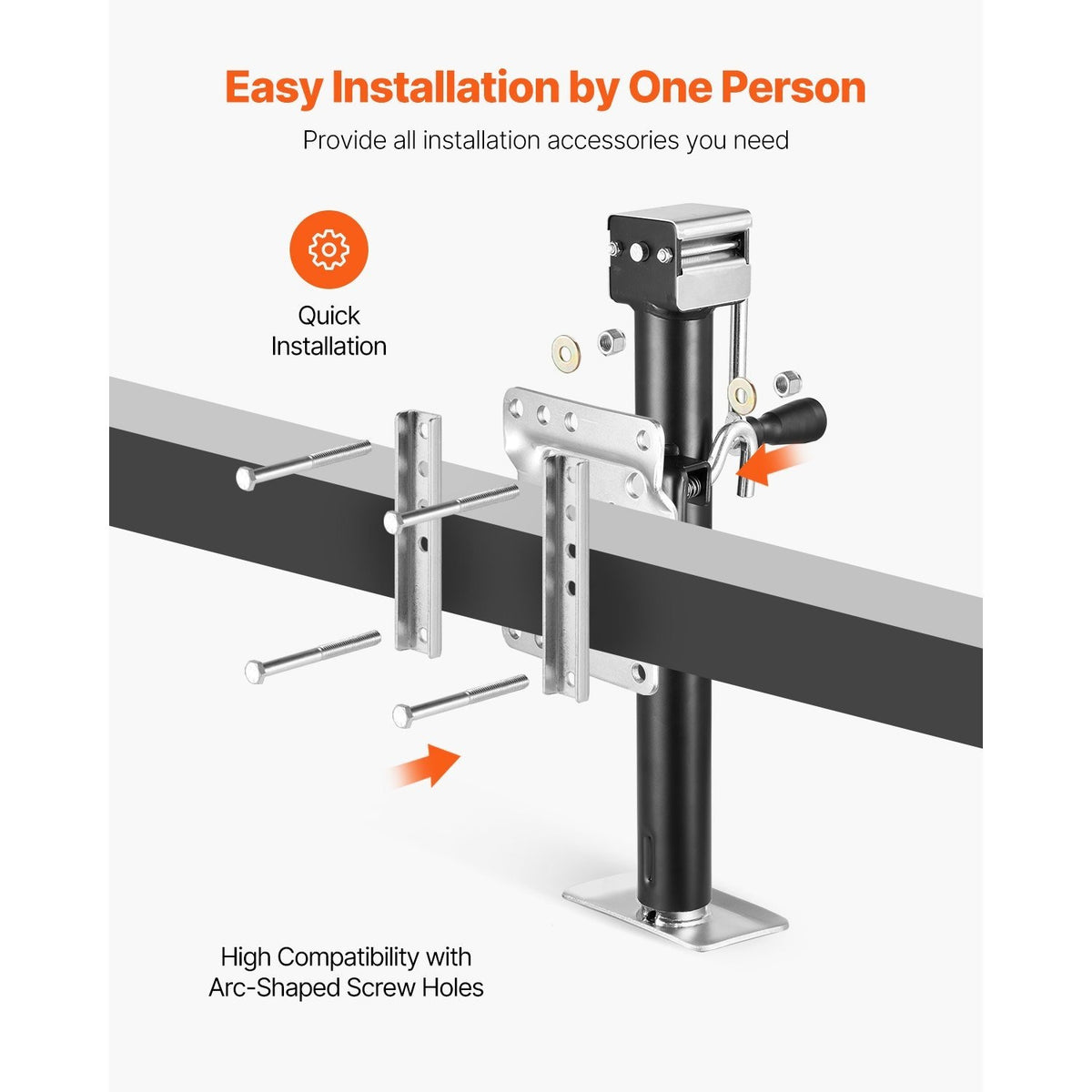 Easy Installation by One Person

Provide all installation accessories you need

Quick Installation

High Compatibility with Arc-Shaped Screw Holes