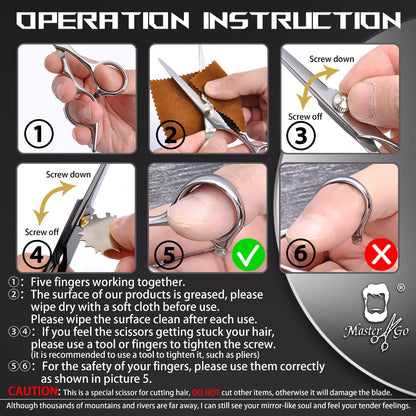 OPERATION INSTRUCTION

①

②

Screw down

Screw off

③

Screw down

Screw off

④

⑤

⑥

①: Five fingers working together.
②: The surface of our products is greased, please wipe dry with a soft cloth before use. Please wipe the surface clean after each use.
③④: If you feel the scissors getting stuck your hair, please use a tool or fingers to tighten the screw. (it is recommended to use a tool to tighten it, such as pliers)
⑤⑥: For the safety of your fingers, please use them correctly as shown in picture 5.

®

Master Go

CAUTION: This is a special scissor for cutting hair, DO NOT cut other items, otherwise it will damage the blade.

Although thousands of mountains and rivers are far away, I can still see your mirror-like soul and feel your tender feelings.