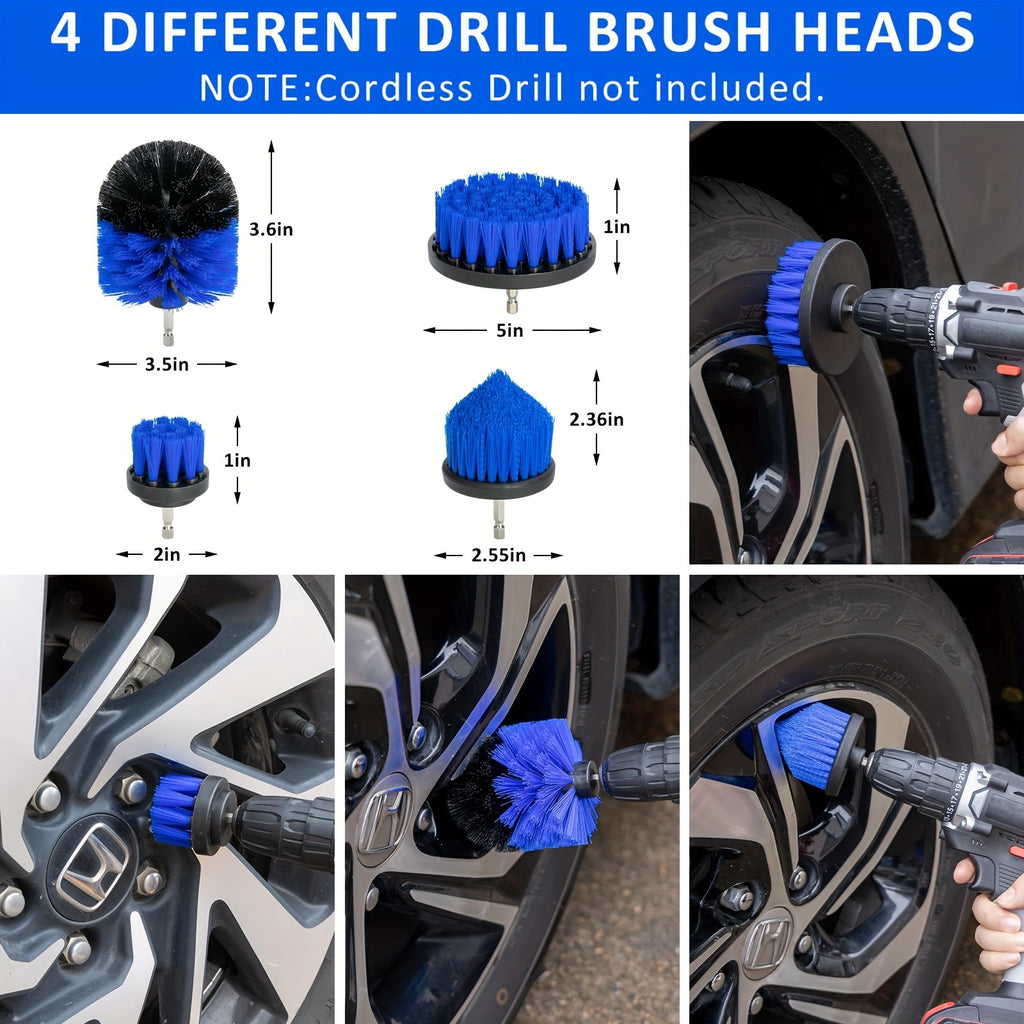 4 DIFFERENT DRILL BRUSH HEADS
NOTE:Cordless Drill not included.

3.6in
3.5in
1in
5in
1in
2in
2.36in
2.55in