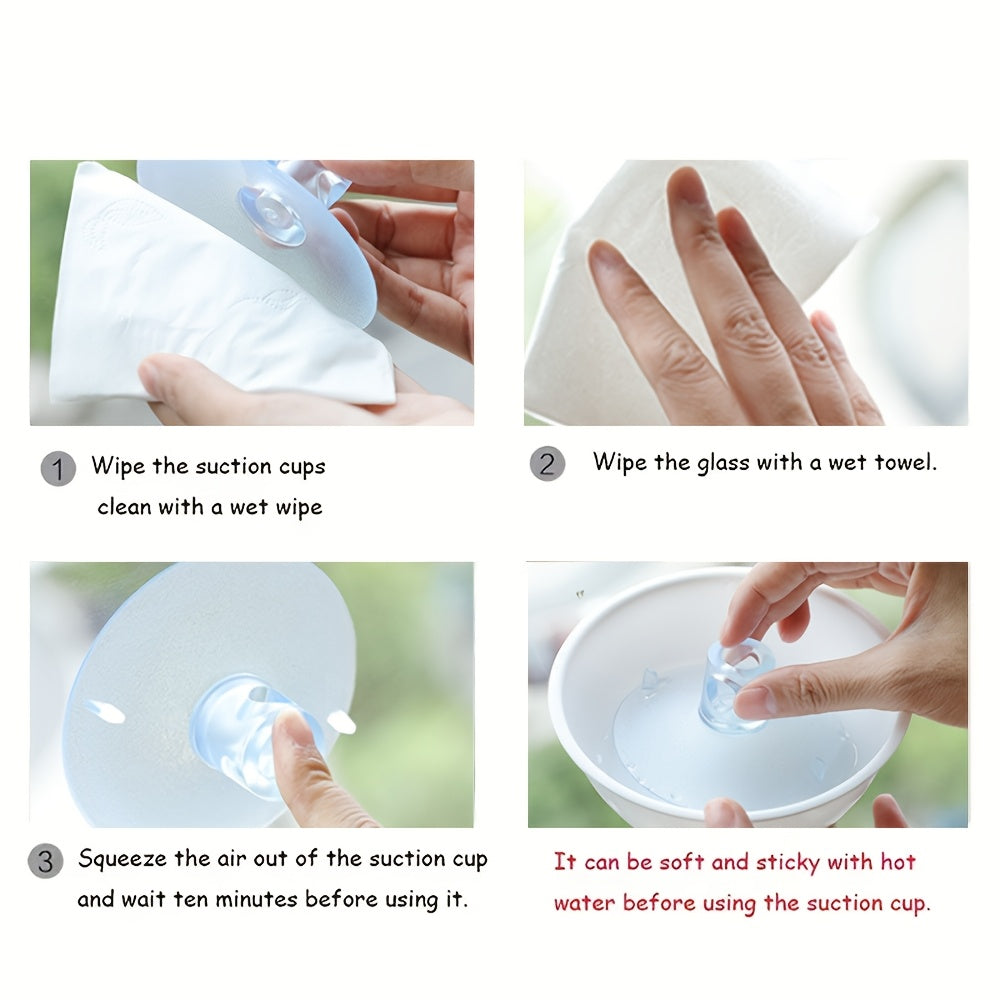 1 Wipe the suction cups clean with a wet wipe

2 Wipe the glass with a wet towel.

3 Squeeze the air out of the suction cup and wait ten minutes before using it.

It can be soft and sticky with hot water before using the suction cup.