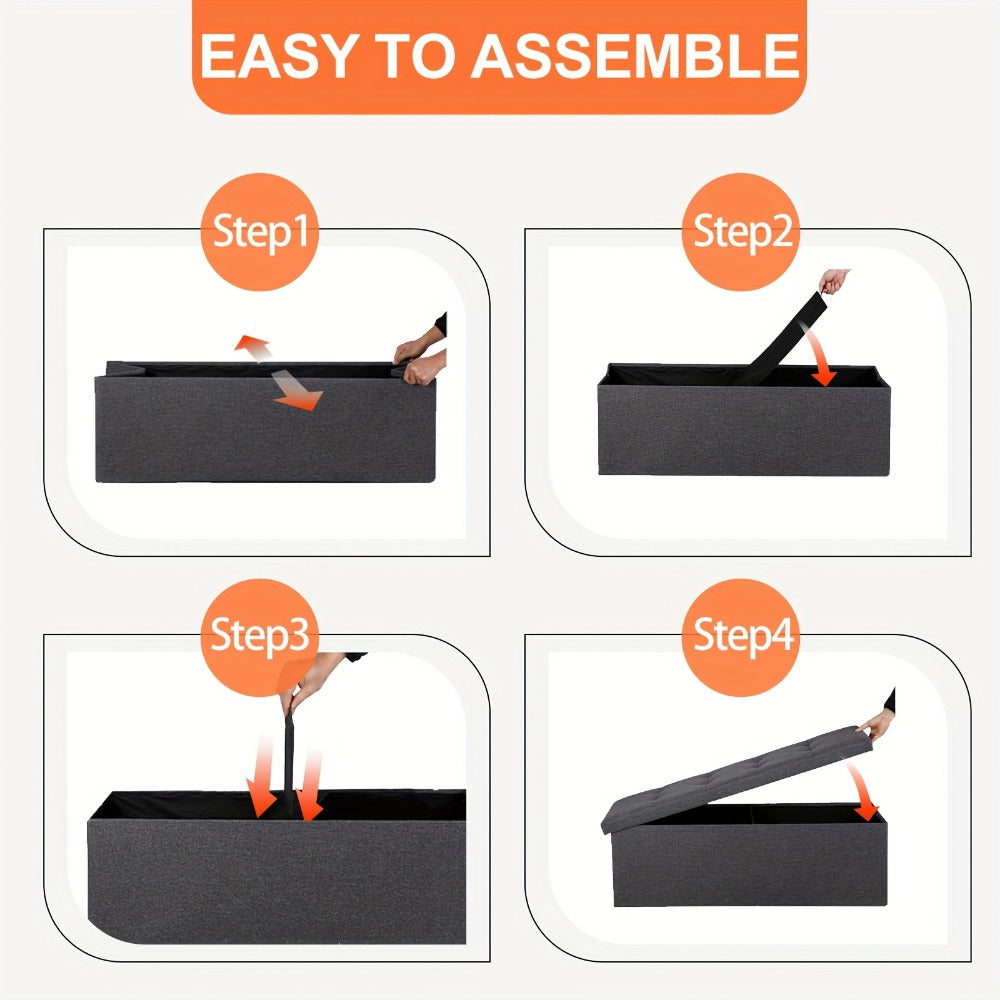 EASY TO ASSEMBLE

Step1

Step2

Step3

Step4