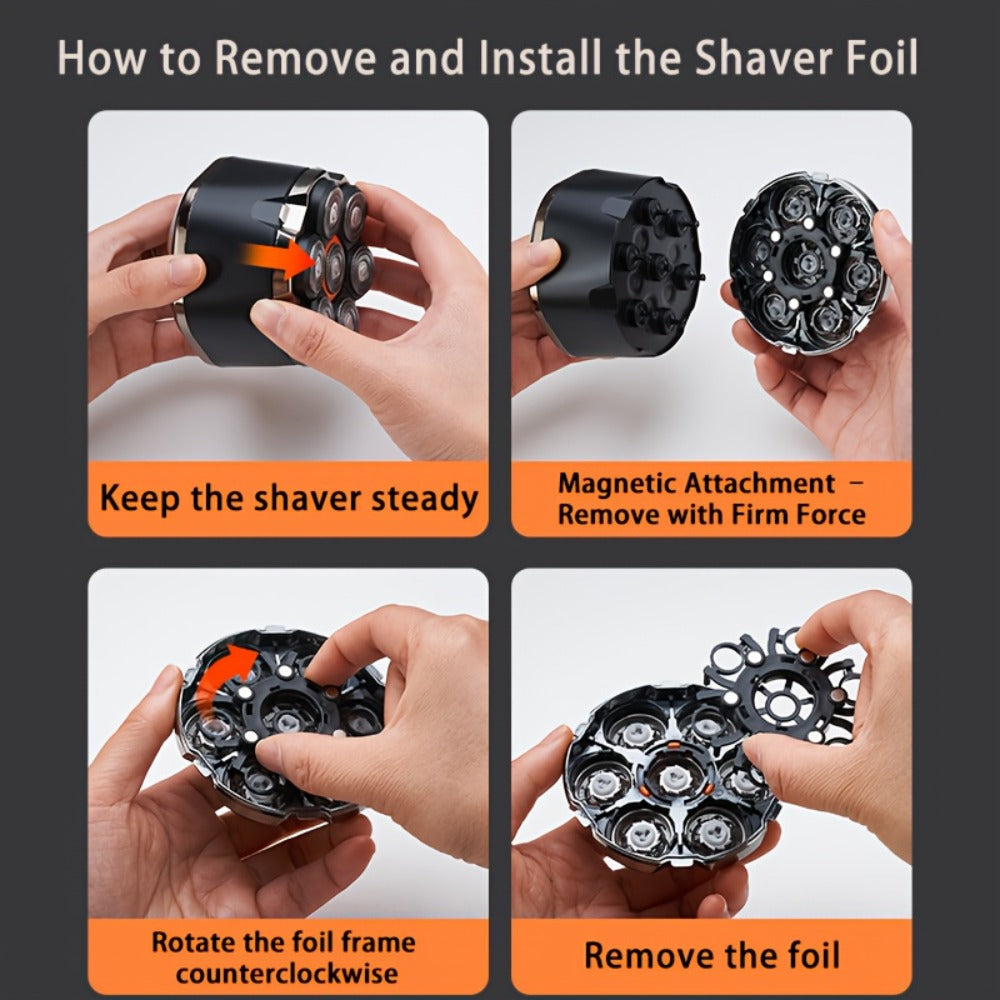 How to Remove and Install the Shaver Foil

Keep the shaver steady

Magnetic Attachment – Remove with Firm Force

Rotate the foil frame counterclockwise

Remove the foil