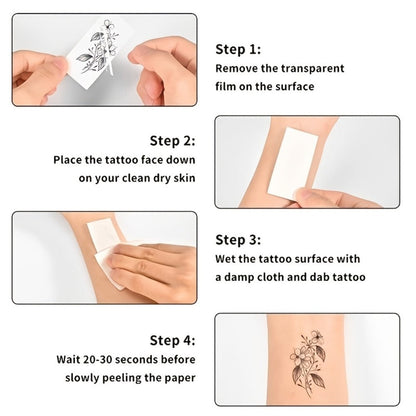 Step 1:
Remove the transparent film on the surface

Step 2:
Place the tattoo face down on your clean dry skin

Step 3:
Wet the tattoo surface with a damp cloth and dab tattoo

Step 4:
Wait 20-30 seconds before slowly peeling the paper