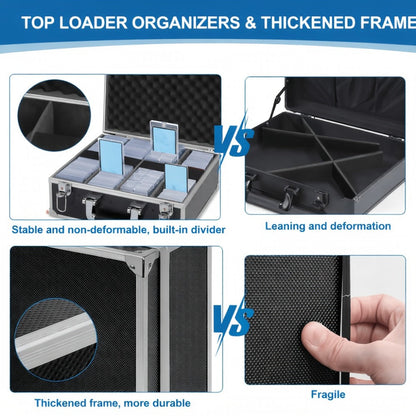 TOP LOADER ORGANIZERS & THICKENED FRAME

VS

Stable and non-deformable, built-in divider

Leaning and deformation

VS

Thickened frame, more durable

Fragile