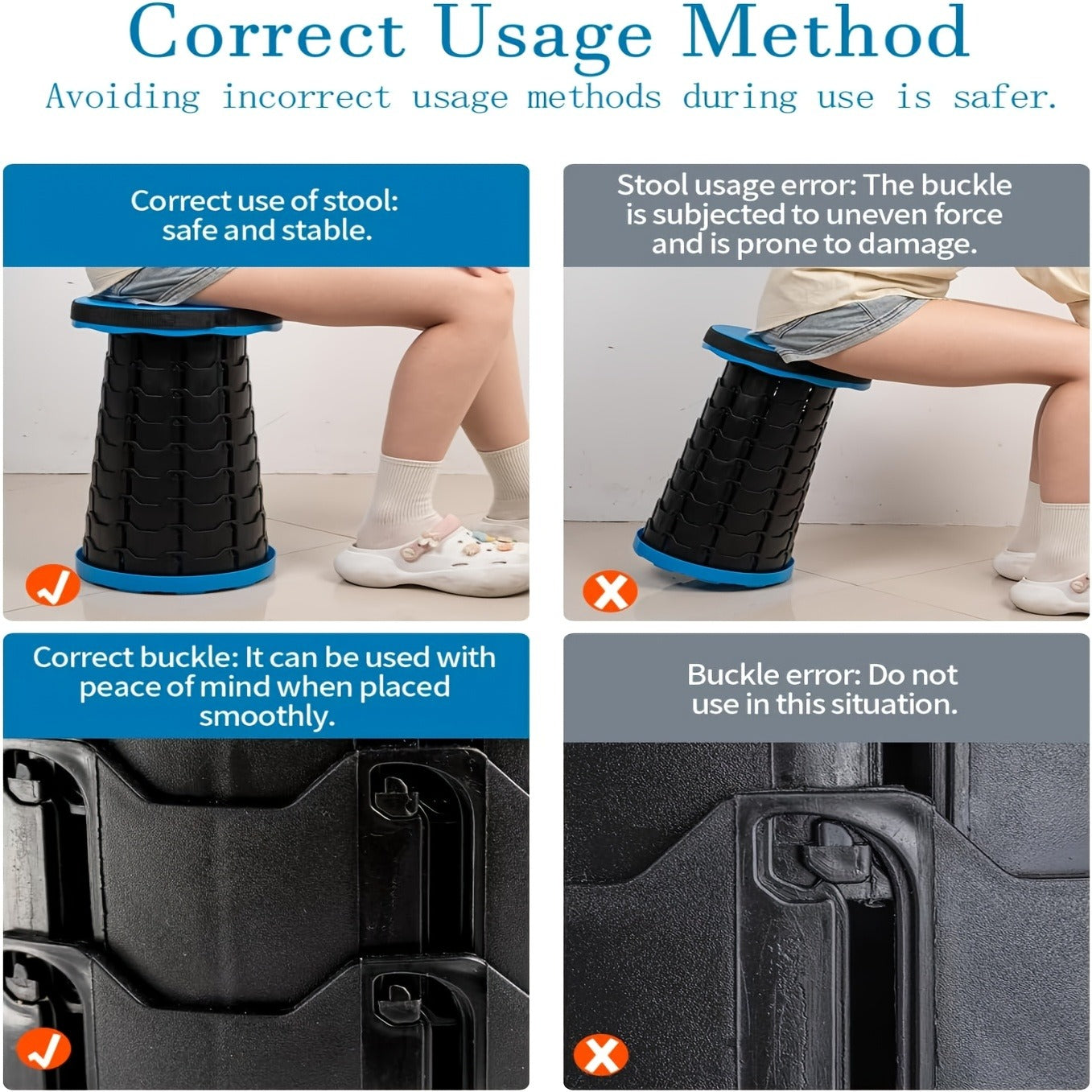 Correct Usage Method

Avoiding incorrect usage methods during use is safer.

Correct use of stool: safe and stable.

Stool usage error: The buckle is subjected to uneven force and is prone to damage.

Correct buckle: It can be used with peace of mind when placed smoothly.

Buckle error: Do not use in this situation.