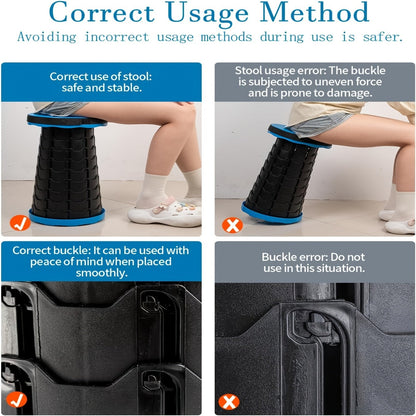 Correct Usage Method
Avoiding incorrect usage methods during use is safer.

Correct use of stool: safe and stable.

Stool usage error: The buckle is subjected to uneven force and is prone to damage.

Correct buckle: It can be used with peace of mind when placed smoothly.

Buckle error: Do not use in this situation.