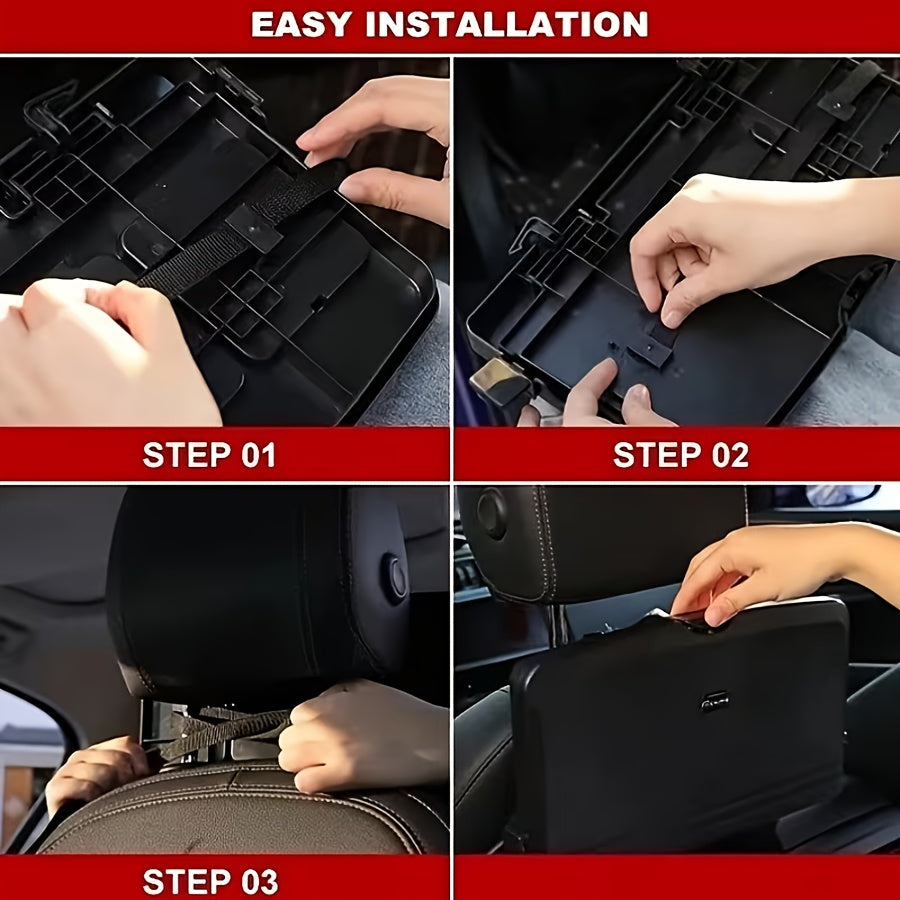 EASY INSTALLATION

STEP 01

STEP 02

STEP 03