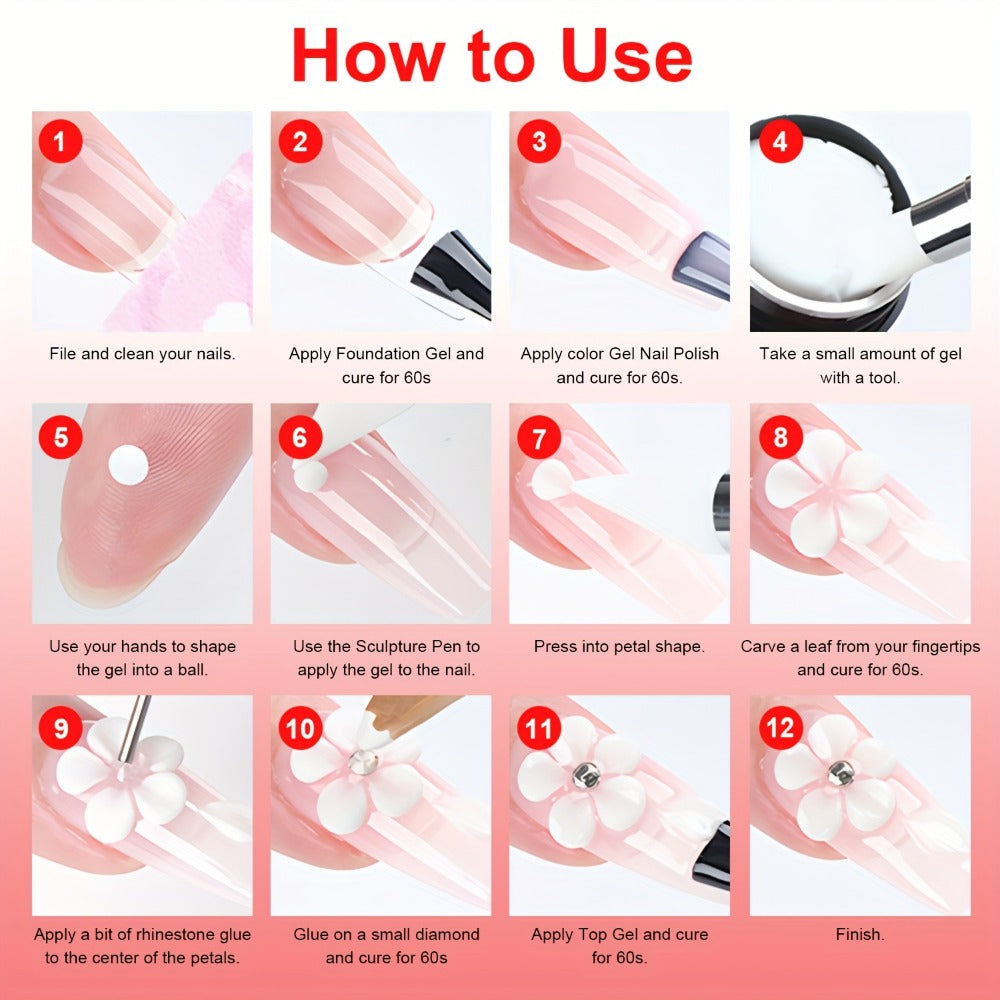 How to Use

1
File and clean your nails.

2
Apply Foundation Gel and cure for 60s

3
Apply color Gel Nail Polish and cure for 60s.

4
Take a small amount of gel with a tool.

5
Use your hands to shape the gel into a ball.

6
Use the Sculpture Pen to apply the gel to the nail.

7
Press into petal shape.

8
Carve a leaf from your fingertips and cure for 60s.

9
Apply a bit of rhinestone glue to the center of the petals.

10
Glue on a small diamond and cure for 60s

11
Apply Top Gel and cure for 60s.

12
Finish.