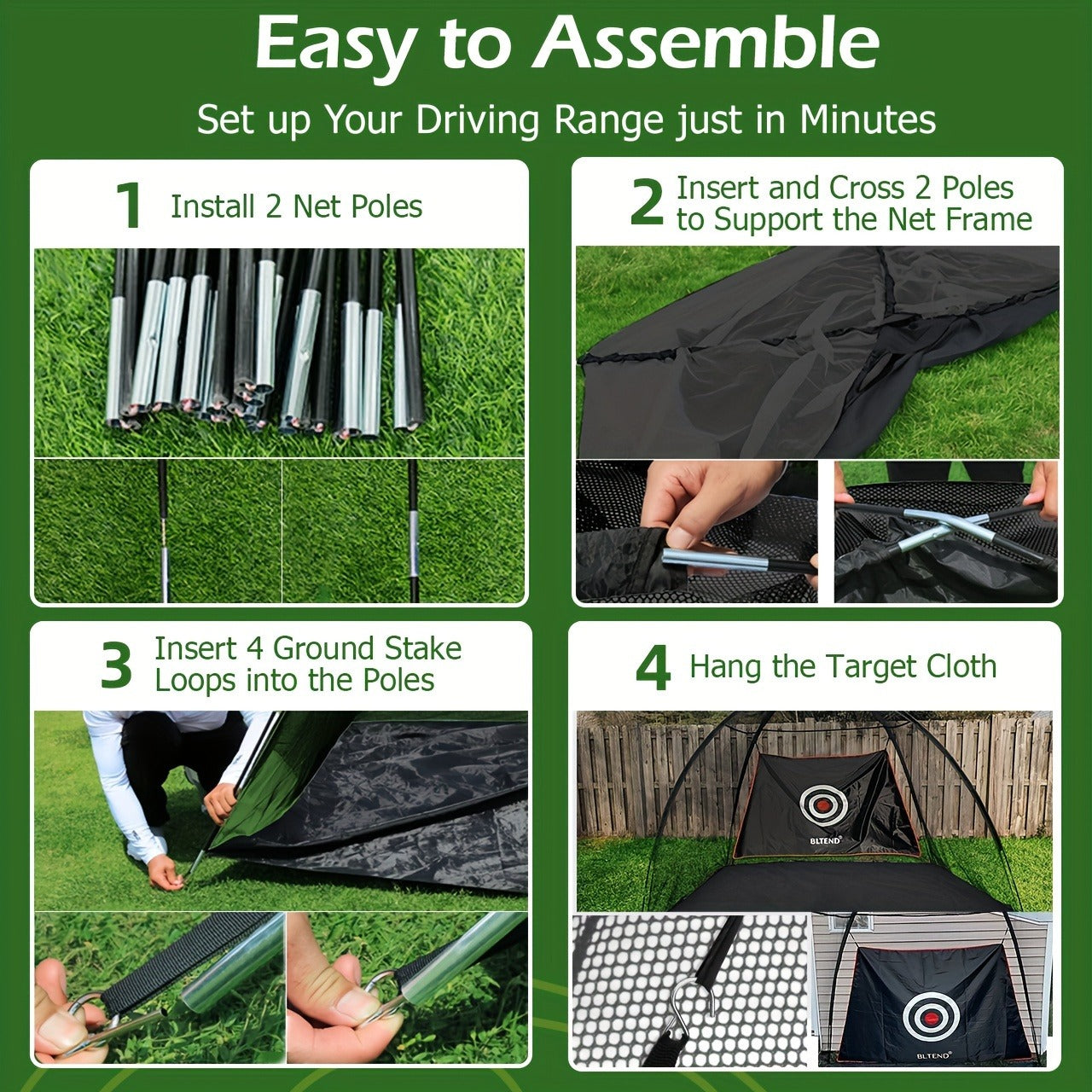 Easy to Assemble

Set up Your Driving Range just in Minutes

1 Install 2 Net Poles

2 Insert and Cross 2 Poles to Support the Net Frame

3 Insert 4 Ground Stake Loops into the Poles

4 Hang the Target Cloth

BLTEND

BLTEND