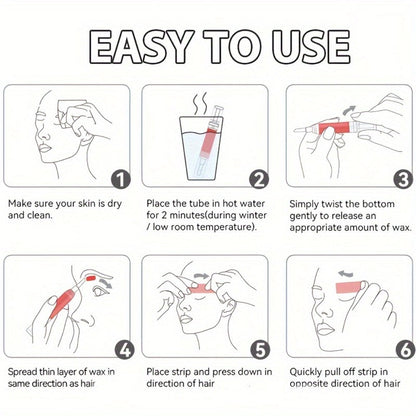 EASY TO USE

1

Make sure your skin is dry and clean.

2

Place the tube in hot water for 2 minutes(during winter / low room temperature).

3

Simply twist the bottom gently to release an appropriate amount of wax.

4

Spread thin layer of wax in same direction as hair

5

Place strip and press down in direction of hair

6

Quickly pull off strip in opposite direction of hair