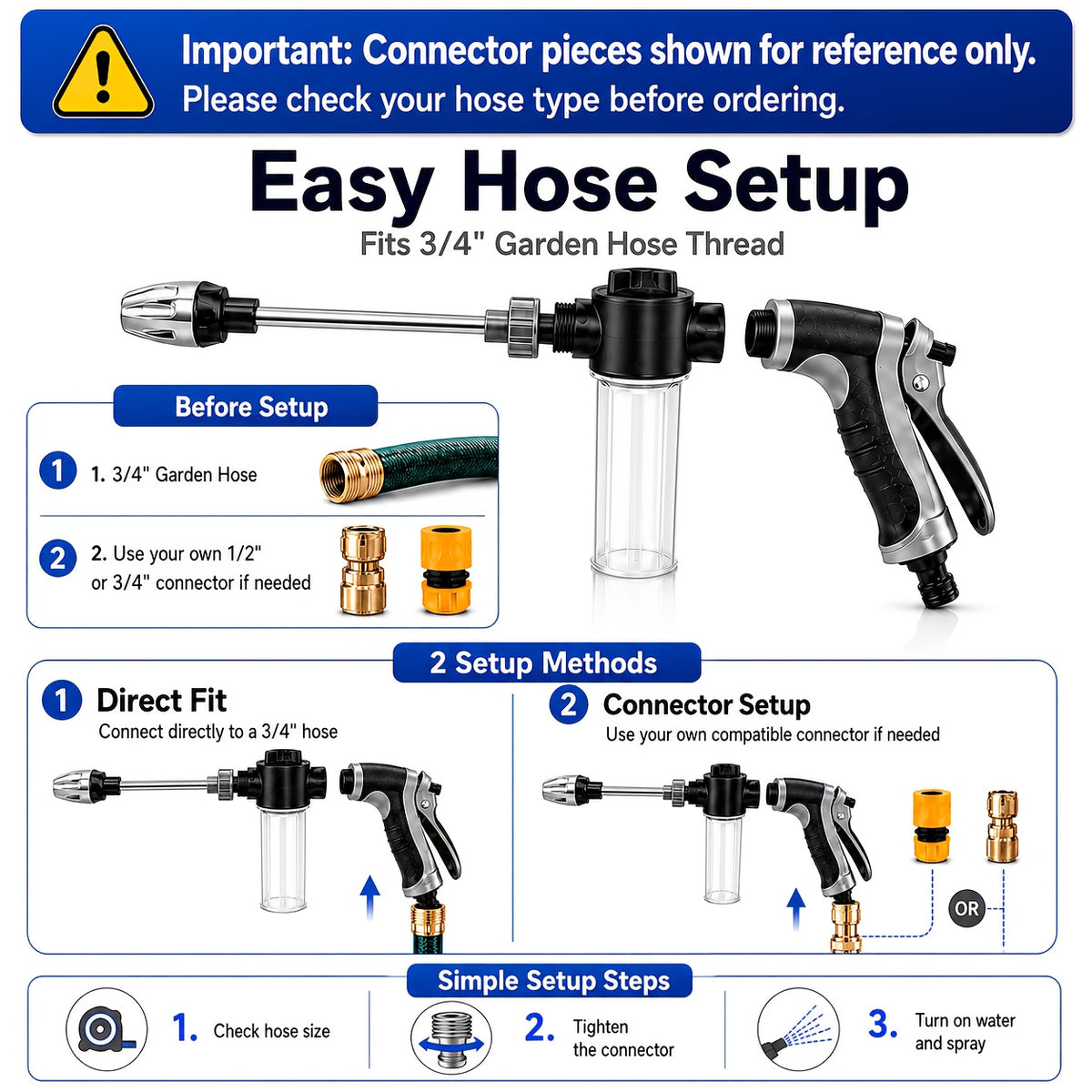 Important: Connector pieces shown for reference only.
Please check your hose type before ordering.

Easy Hose Setup
Fits 3/4" Garden Hose Thread

Before Setup

1 1. 3/4" Garden Hose

2 2. Use your own 1/2" or 3/4" connector if needed

2 Setup Methods

1 Direct Fit
Connect directly to a 3/4" hose

2 Connector Setup
Use your own compatible connector if needed

OR

Simple Setup Steps

1. Check hose size

2. Tighten the connector

3. Turn on water and spray