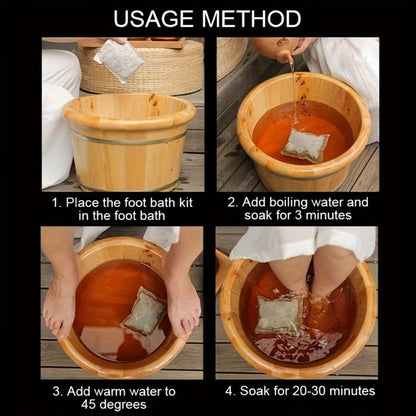 USAGE METHOD

1. Place the foot bath kit in the foot bath

2. Add boiling water and soak for 3 minutes

3. Add warm water to 45 degrees

4. Soak for 20-30 minutes