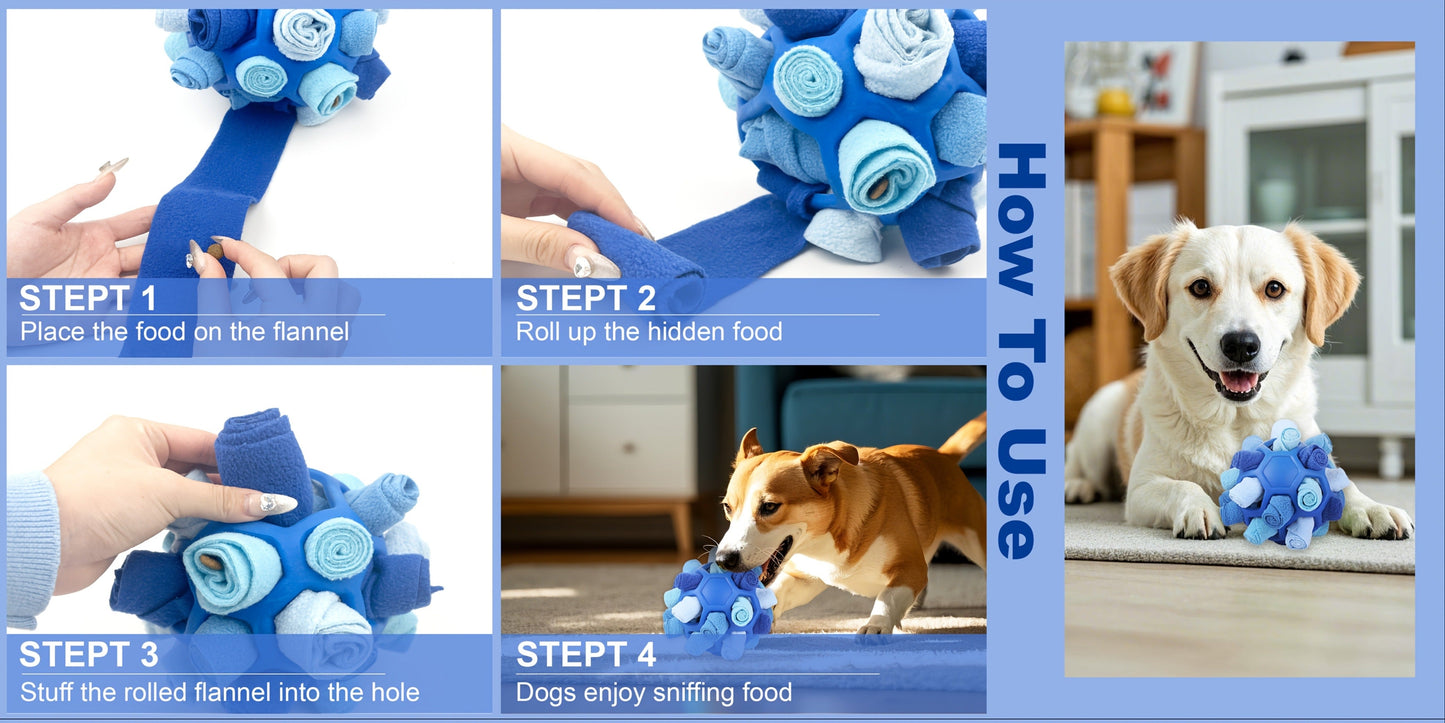 STEPT 1
Place the food on the flannel

STEPT 2
Roll up the hidden food

STEPT 3
Stuff the rolled flannel into the hole

STEPT 4
Dogs enjoy sniffing food

How To Use