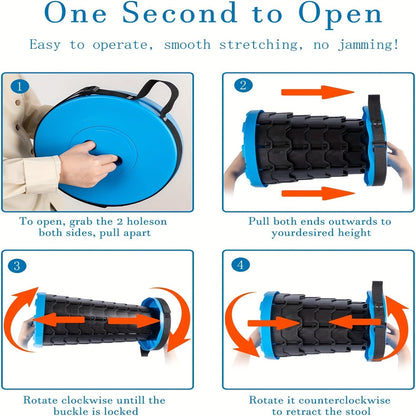 One Second to Open

Easy to operate, smooth stretching, no jamming!

1

To open, grab the 2 holeson both sides, pull apart

2

Pull both ends outwards to yourdesired height

3

Rotate clockwise untill the buckle is locked

4

Rotate it counterclockwise to retract the stool