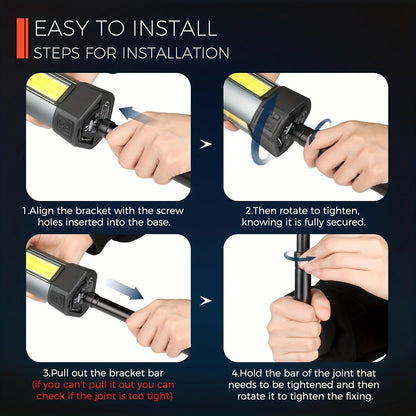 EASY TO INSTALL
STEPS FOR INSTALLATION

1.Align the bracket with the screw holes inserted into the base.

2.Then rotate to tighten, knowing it is fully secured.

3.Pull out the bracket bar
(If you can't pull it out you can check if the joint is too tight)

4.Hold the bar of the joint that needs to be tightened and then rotate it to tighten the fixing.