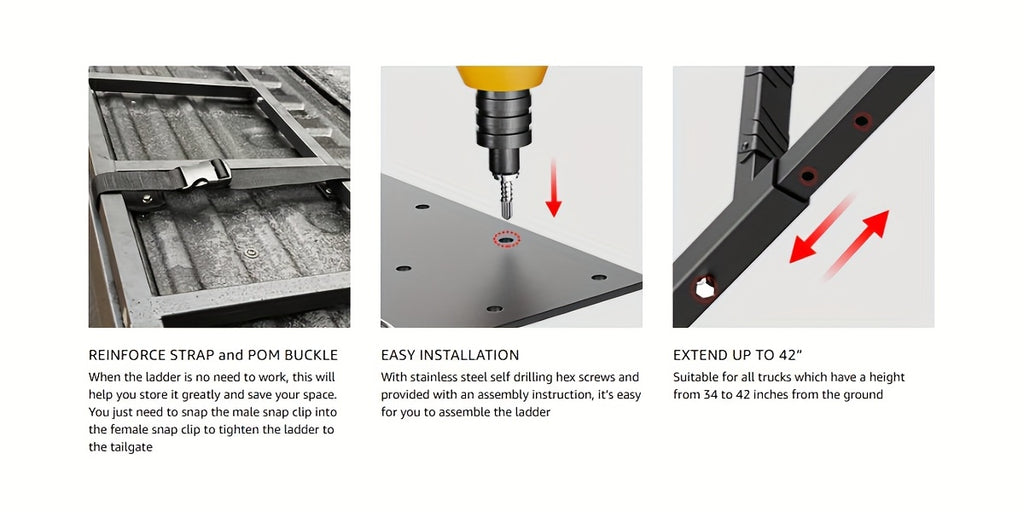 REINFORCE STRAP and POM BUCKLE

When the ladder is no need to work, this will help you store it greatly and save your space. You just need to snap the male snap clip into the female snap clip to tighten the ladder to the tailgate

EASY INSTALLATION

With stainless steel self drilling hex screws and provided with an assembly instruction, it's easy for you to assemble the ladder

EXTEND UP TO 42"

Suitable for all trucks which have a height from 34 to 42 inches from the ground