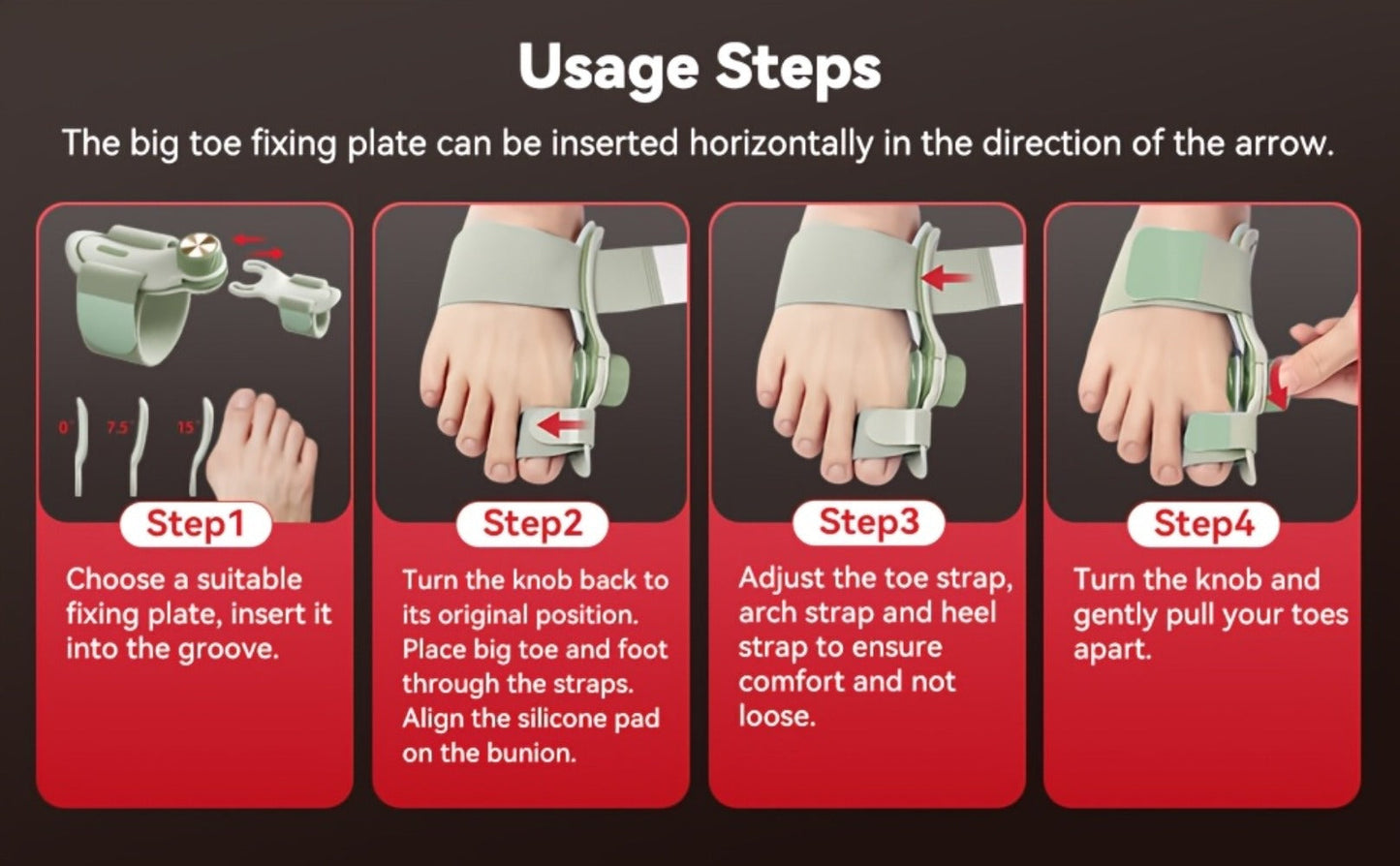 Usage Steps

The big toe fixing plate can be inserted horizontally in the direction of the arrow.

0° 7.5° 15°

Step1

Choose a suitable fixing plate, insert it into the groove.

Step2

Turn the knob back to its original position. Place big toe and foot through the straps. Align the silicone pad on the bunion.

Step3

Adjust the toe strap, arch strap and heel strap to ensure comfort and not loose.

Step4

Turn the knob and gently pull your toes apart.