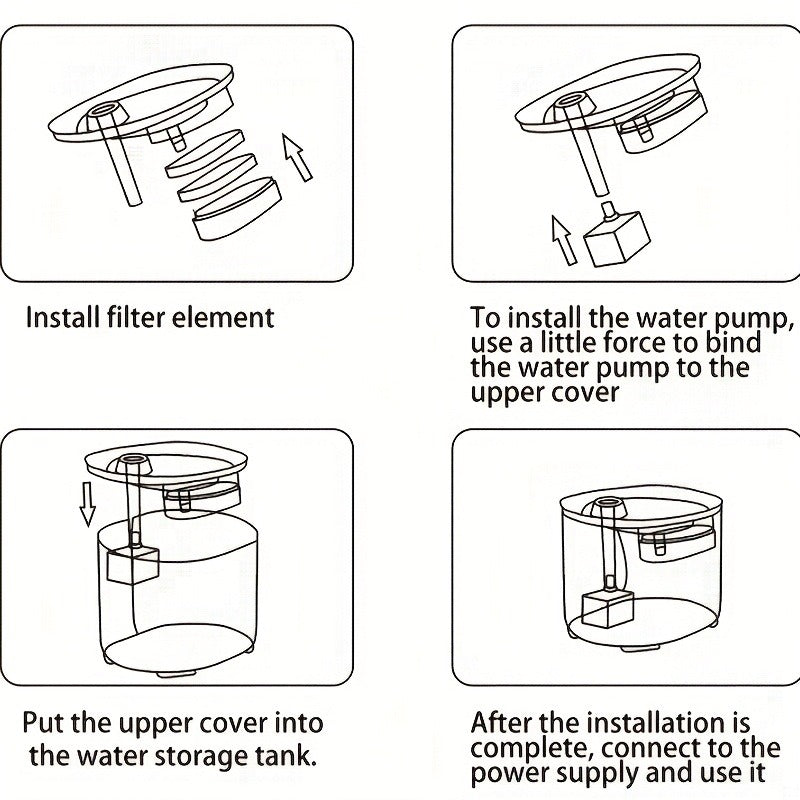 Install filter element

To install the water pump, use a little force to bind the water pump to the upper cover

Put the upper cover into the water storage tank.

After the installation is complete, connect to the power supply and use it