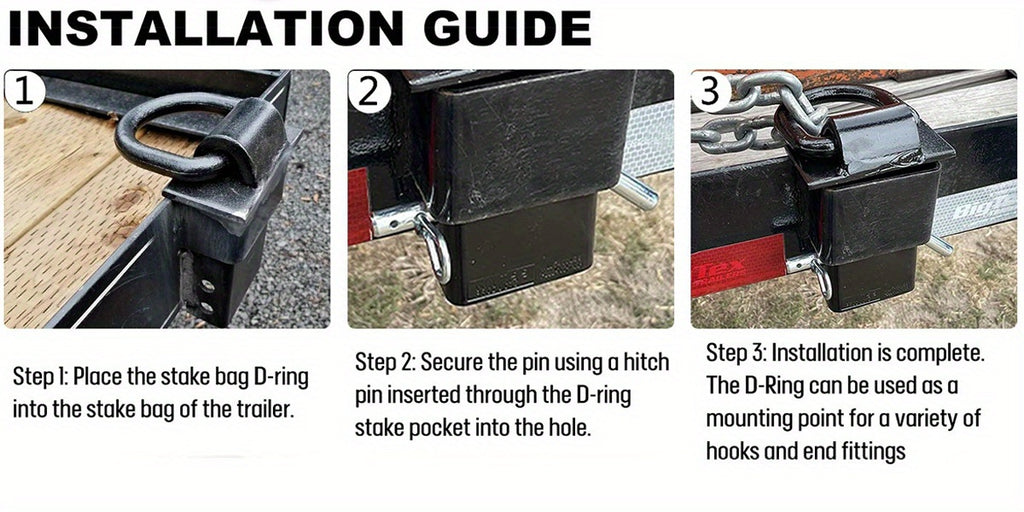 INSTALLATION GUIDE

1

2

3

Step 1: Place the stake bag D-ring into the stake bag of the trailer.

Step 2: Secure the pin using a hitch pin inserted through the D-ring stake pocket into the hole.

Step 3: Installation is complete. The D-Ring can be used as a mounting point for a variety of hooks and end fittings