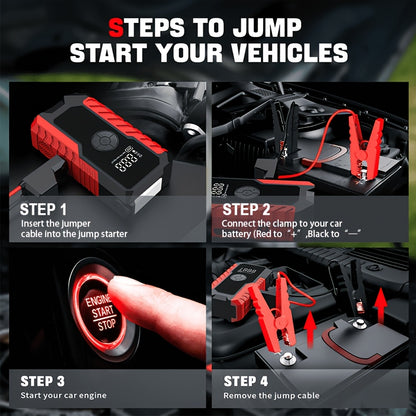 STEPS TO JUMP START YOUR VEHICLES

888

STEP 1
Insert the jumper cable into the jump starter

STEP 2
Connect the clamp to your car battery (Red to "+" ,Black to "—"

ENGINE
START
STOP

STEP 3
Start your car engine

STEP 4
Remove the jump cable