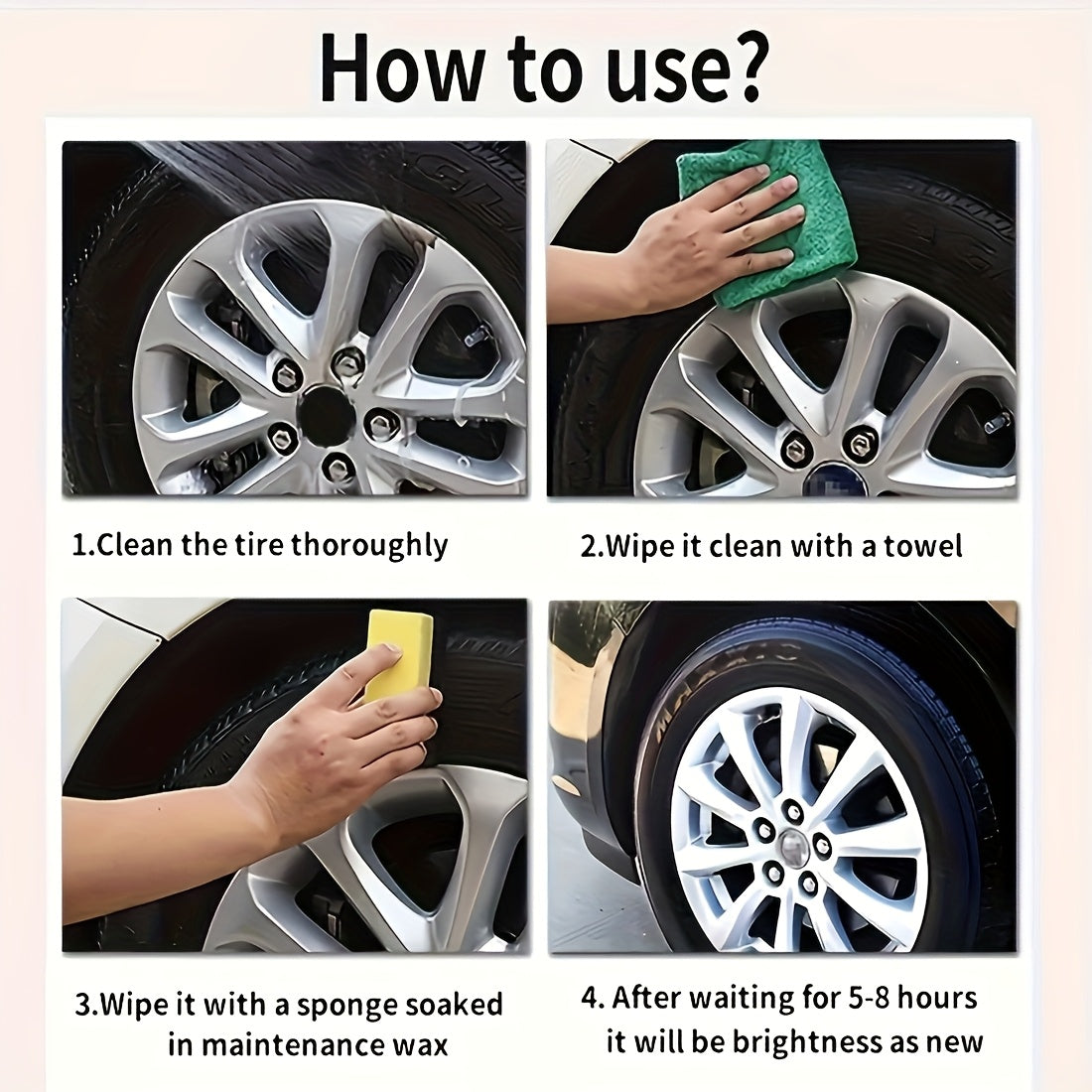 How to use?

1.Clean the tire thoroughly

2.Wipe it clean with a towel

3.Wipe it with a sponge soaked in maintenance wax

4. After waiting for 5-8 hours it will be brightness as new