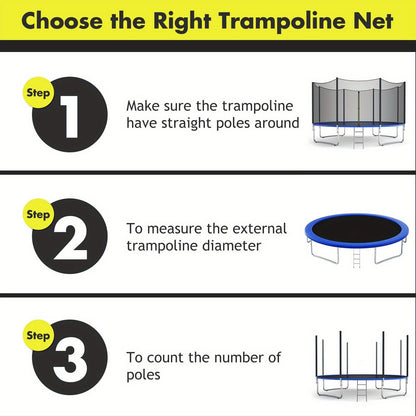 Choose the Right Trampoline Net

Step 1

Make sure the trampoline have straight poles around

Step 2

To measure the external trampoline diameter

Step 3

To count the number of poles