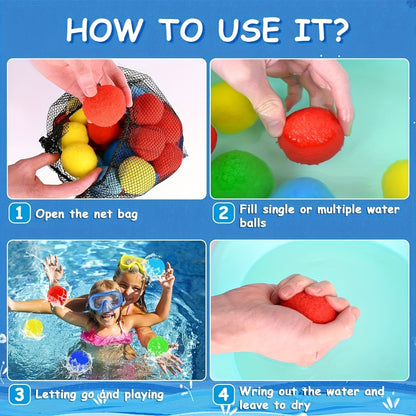 HOW TO USE IT?

1 Open the net bag

2 Fill single or multiple water balls

3 Letting go and playing

4 Wring out the water and leave to dry