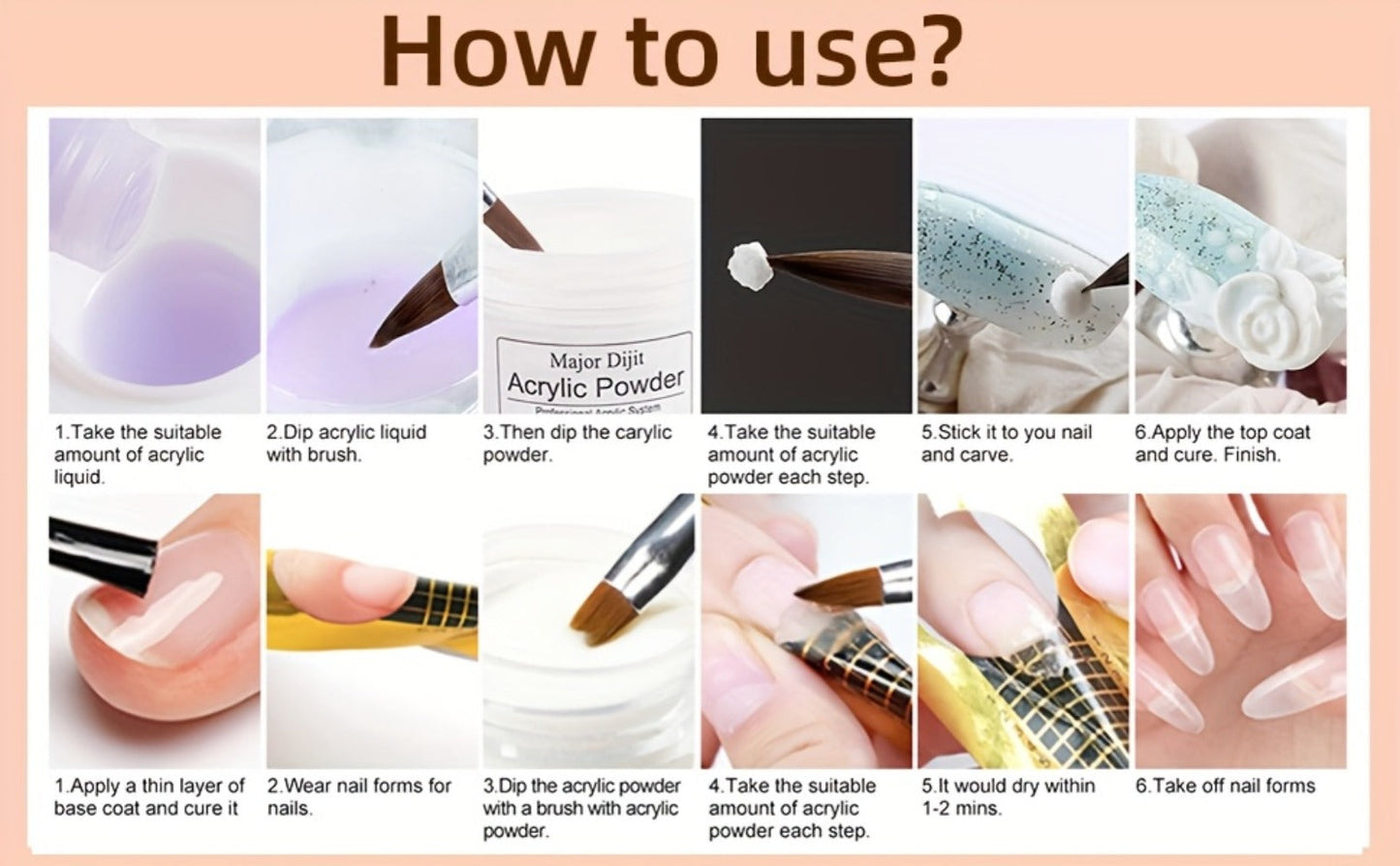 How to use?

Major Dijit
Acrylic Powder
Professional Acrylic System

1.Take the suitable amount of acrylic liquid.

2.Dip acrylic liquid with brush.

3.Then dip the carylic powder.

4.Take the suitable amount of acrylic powder each step.

5.Stick it to you nail and carve.

6.Apply the top coat and cure. Finish.

1.Apply a thin layer of base coat and cure it

2.Wear nail forms for nails.

3.Dip the acrylic powder with a brush with acrylic powder.

4.Take the suitable amount of acrylic powder each step.

5.It would dry within 1-2 mins.

6.Take off nail forms