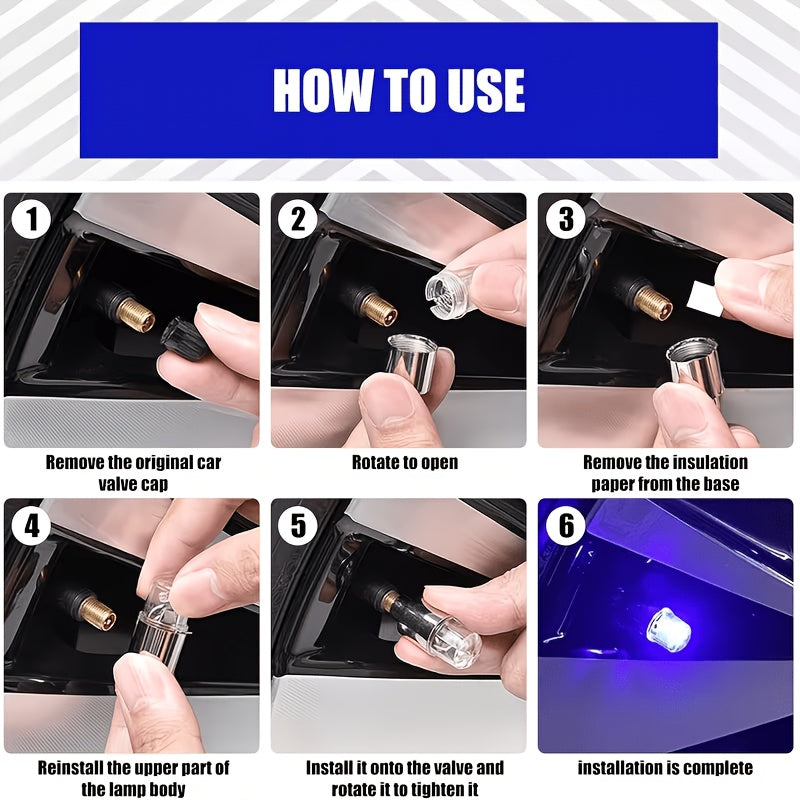 HOW TO USE

1
Remove the original car valve cap

2
Rotate to open

3
Remove the insulation paper from the base

4
Reinstall the upper part of the lamp body

5
Install it onto the valve and rotate it to tighten it

6
installation is complete