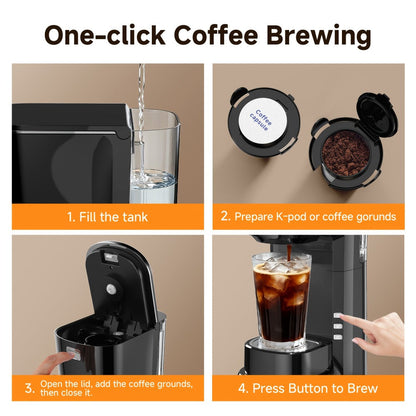 One-click Coffee Brewing

1. Fill the tank

Coffee capsule

2. Prepare K-pod or coffee gorunds

3. Open the lid, add the coffee grounds, then close it.

4. Press Button to Brew