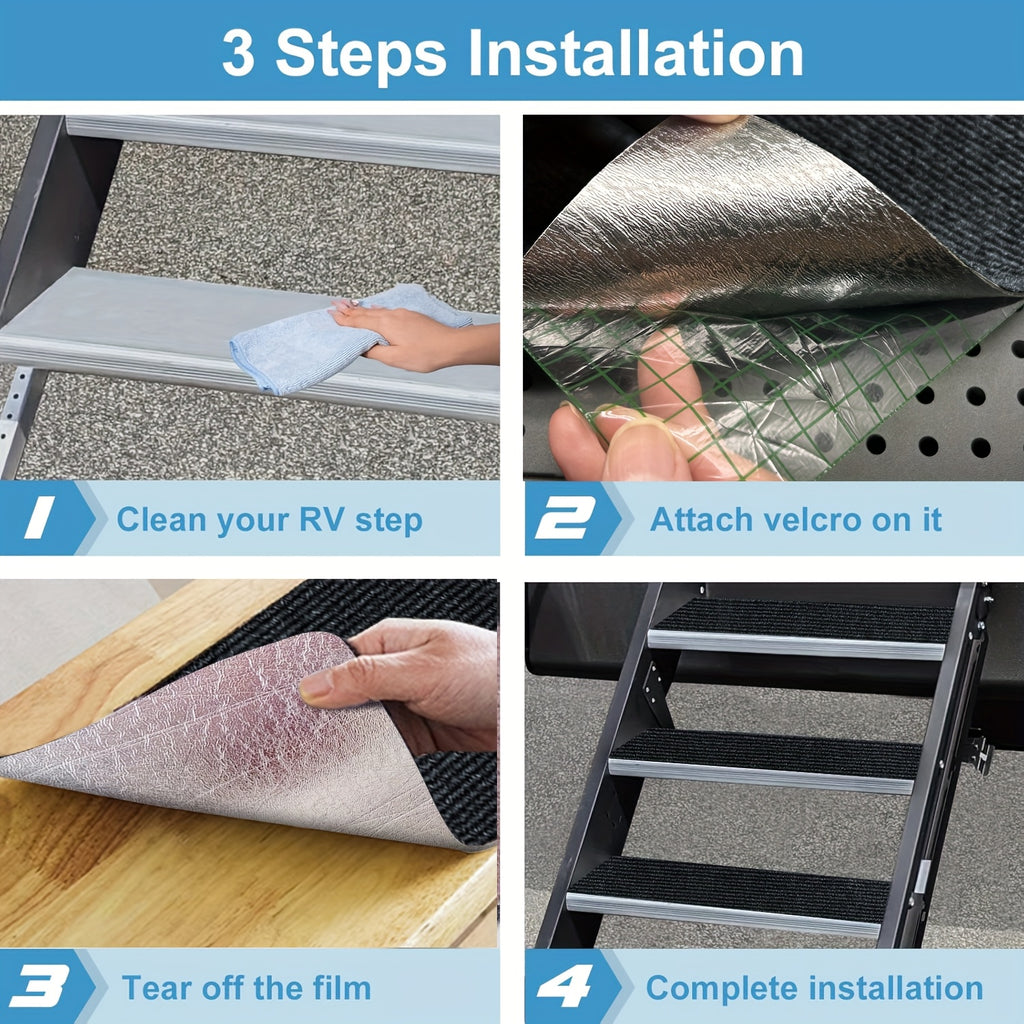 3 Steps Installation

1 Clean your RV step

2 Attach velcro on it

3 Tear off the film

4 Complete installation