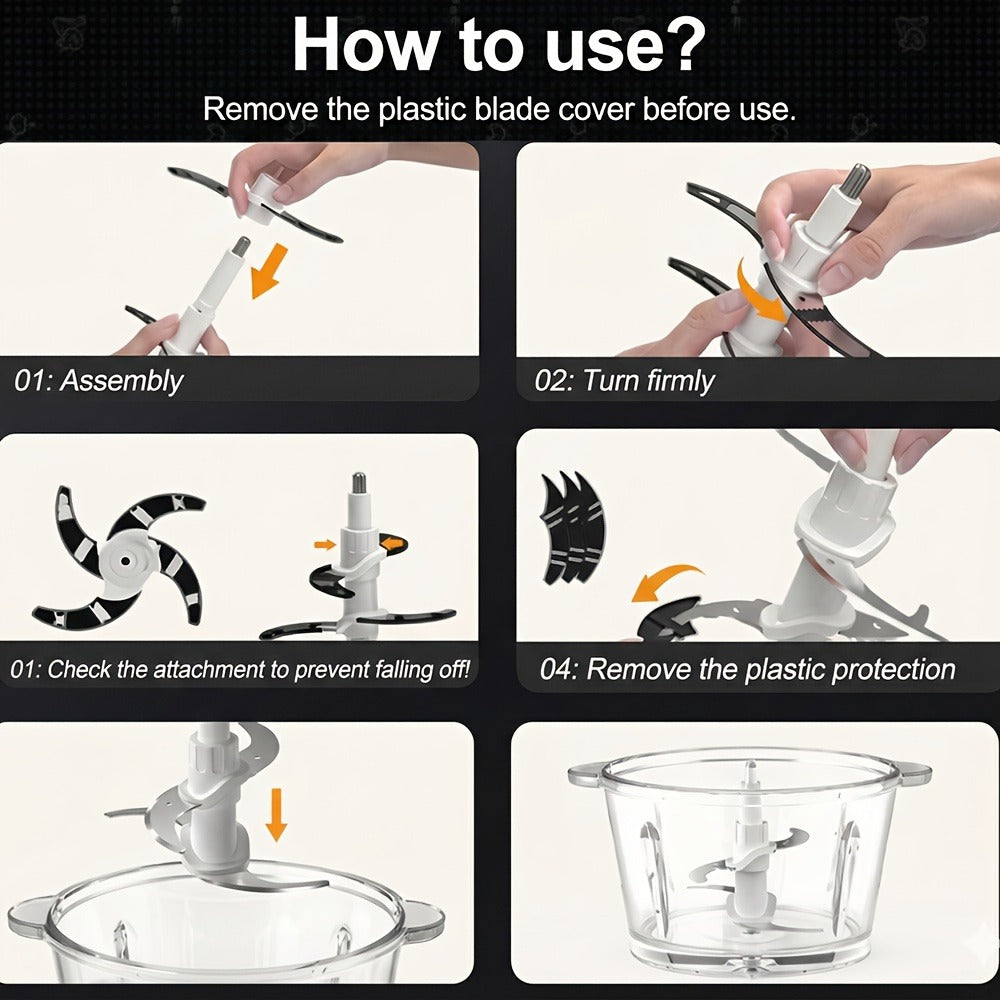 How to use?

Remove the plastic blade cover before use.

01: Assembly

02: Turn firmly

01: Check the attachment to prevent falling off!

04: Remove the plastic protection