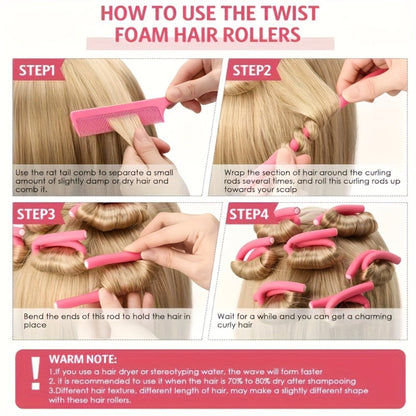 HOW TO USE THE TWIST FOAM HAIR ROLLERS

STEP1

Use the rat tail comb to separate a small amount of slightly damp or dry hair and comb it.

STEP2

Wrap the section of hair around the curling rods several times, and roll this curling rods up towards your scalp

STEP3

Bend the ends of this rod to hold the hair in place

STEP4

Wait for a while and you can get a charming curly hair

!

WARM NOTE:
1.If you use a hair dryer or stereotyping water, the wave will form faster
2. it is recommended to use it when the hair is 70% to 80% dry after shampooing
3.Different hair texture, different length of hair, may make a slightly different shape with these hair rollers.