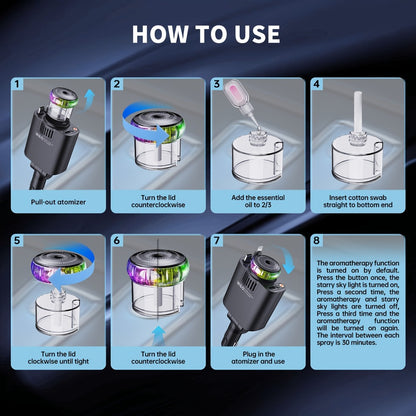 HOW TO USE

1

Pull-out atomizer

2

Turn the lid counterclockwise

3

Add the essential oil to 2/3

4

Insert cotton swab straight to bottom end

5

Turn the lid clockwise until tight

6

Turn the lid counterclockwise

7

Plug in the atomizer and use

8

The aromatherapy function is turned on by default. Press the button once, the starry sky light is turned on, Press a second time, the aromatherapy and starry sky lights are turned off, Press a third time and the aromatherapy function will be turned on again. The interval between each spray is 30 minutes.