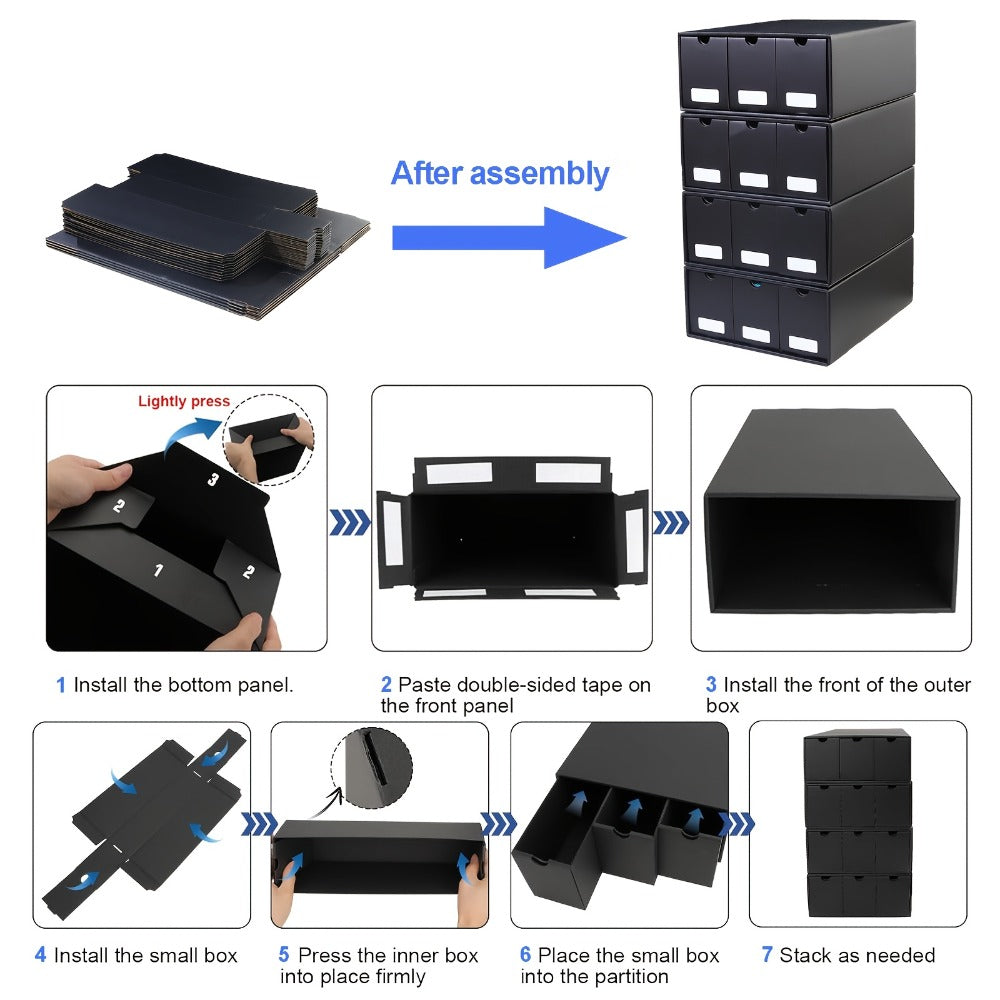 After assembly

Lightly press

3

2

1

2

1 Install the bottom panel.

2 Paste double-sided tape on the front panel

3 Install the front of the outer box

4 Install the small box

5 Press the inner box into place firmly

6 Place the small box into the partition

7 Stack as needed