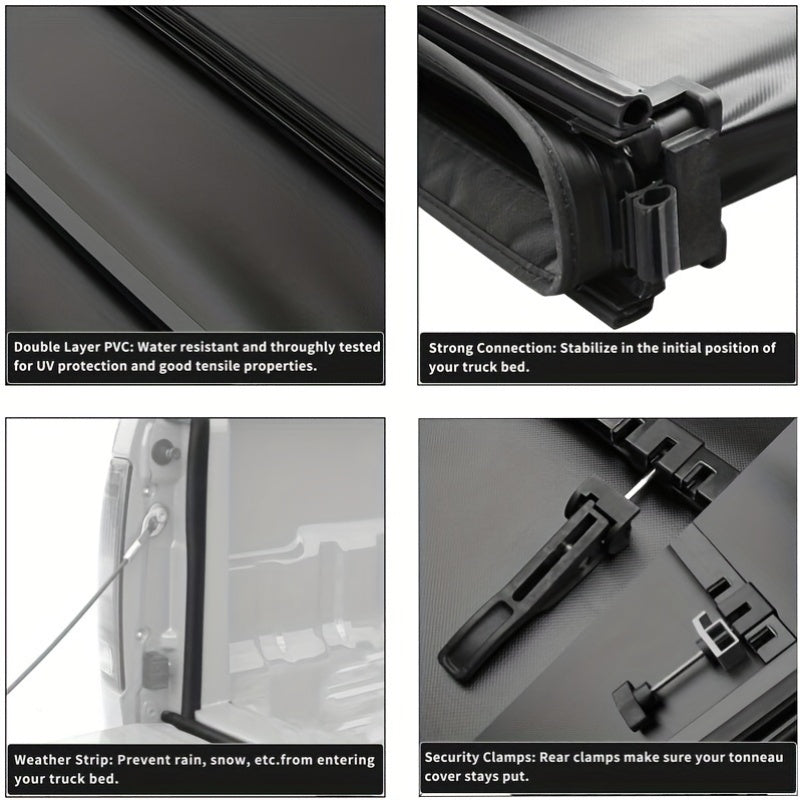 Double Layer PVC: Water resistant and throughly tested for UV protection and good tensile properties.

Strong Connection: Stabilize in the initial position of your truck bed.

Weather Strip: Prevent rain, snow, etc.from entering your truck bed.

Security Clamps: Rear clamps make sure your tonneau cover stays put.